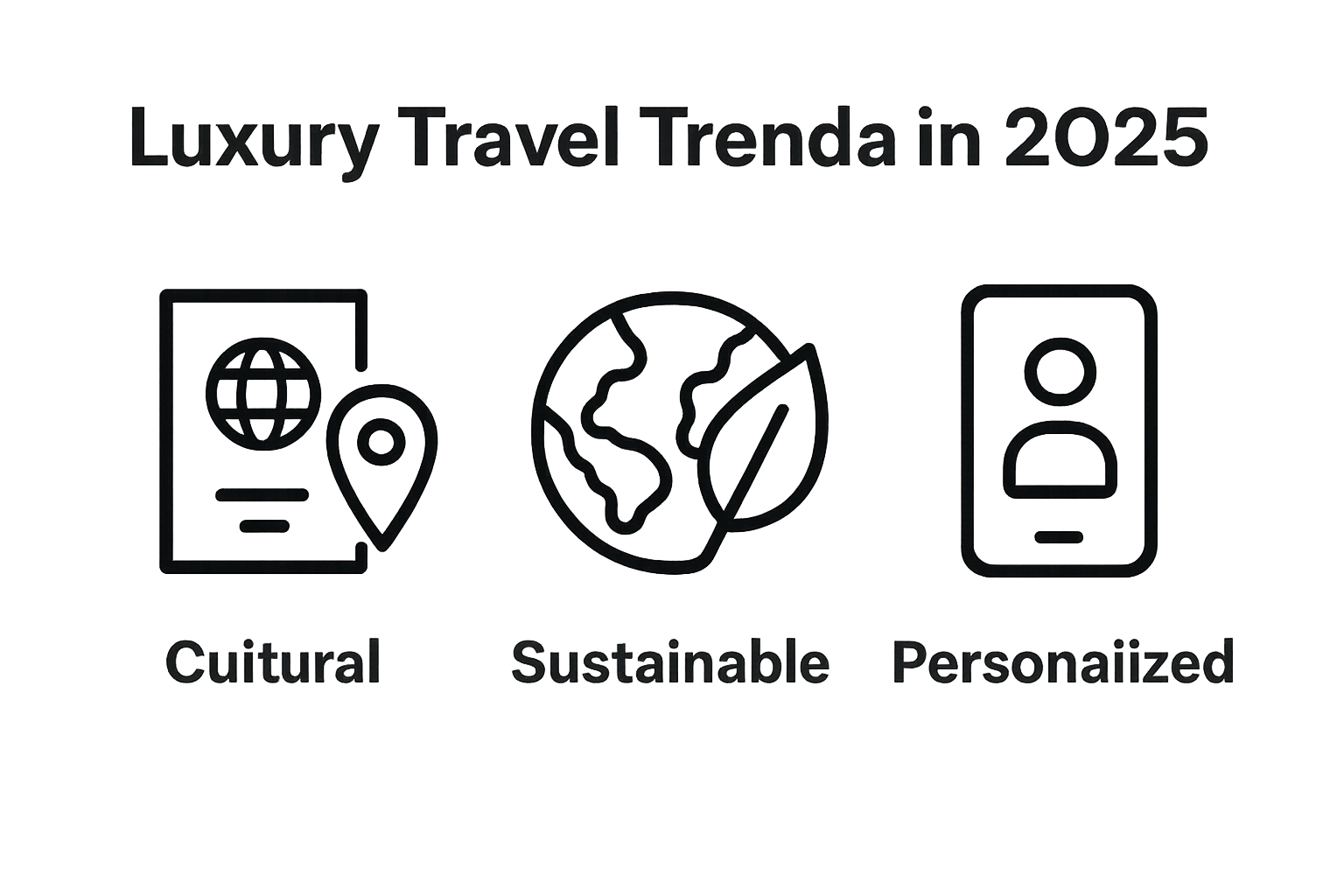 Luxury Travel Trenda in 2025

Cuitural

Sustainable

Personaiized