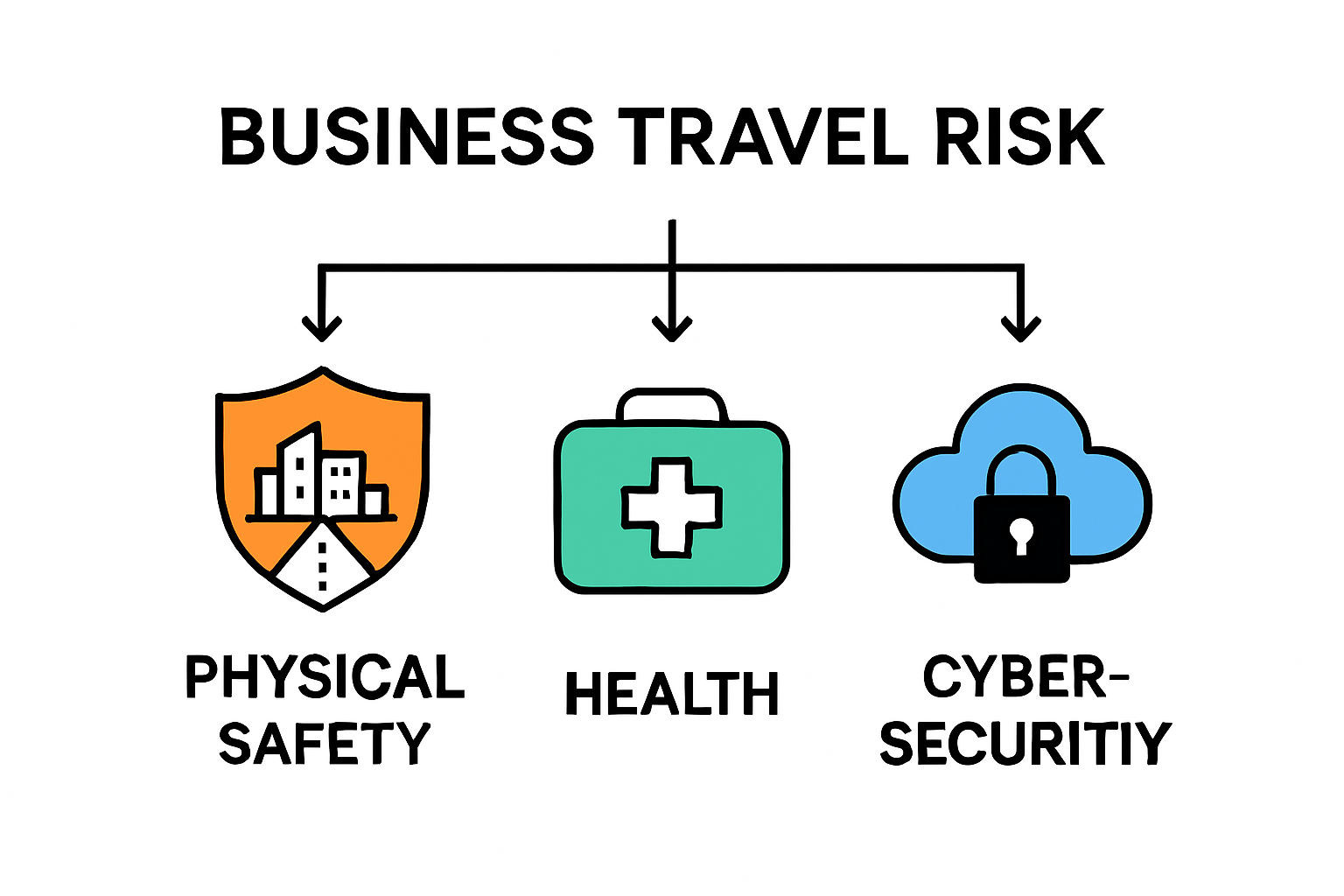 BUSINESS TRAVEL RISK

PHYSICAL SAFETY

HEALTH

CYBER-SECURITIY