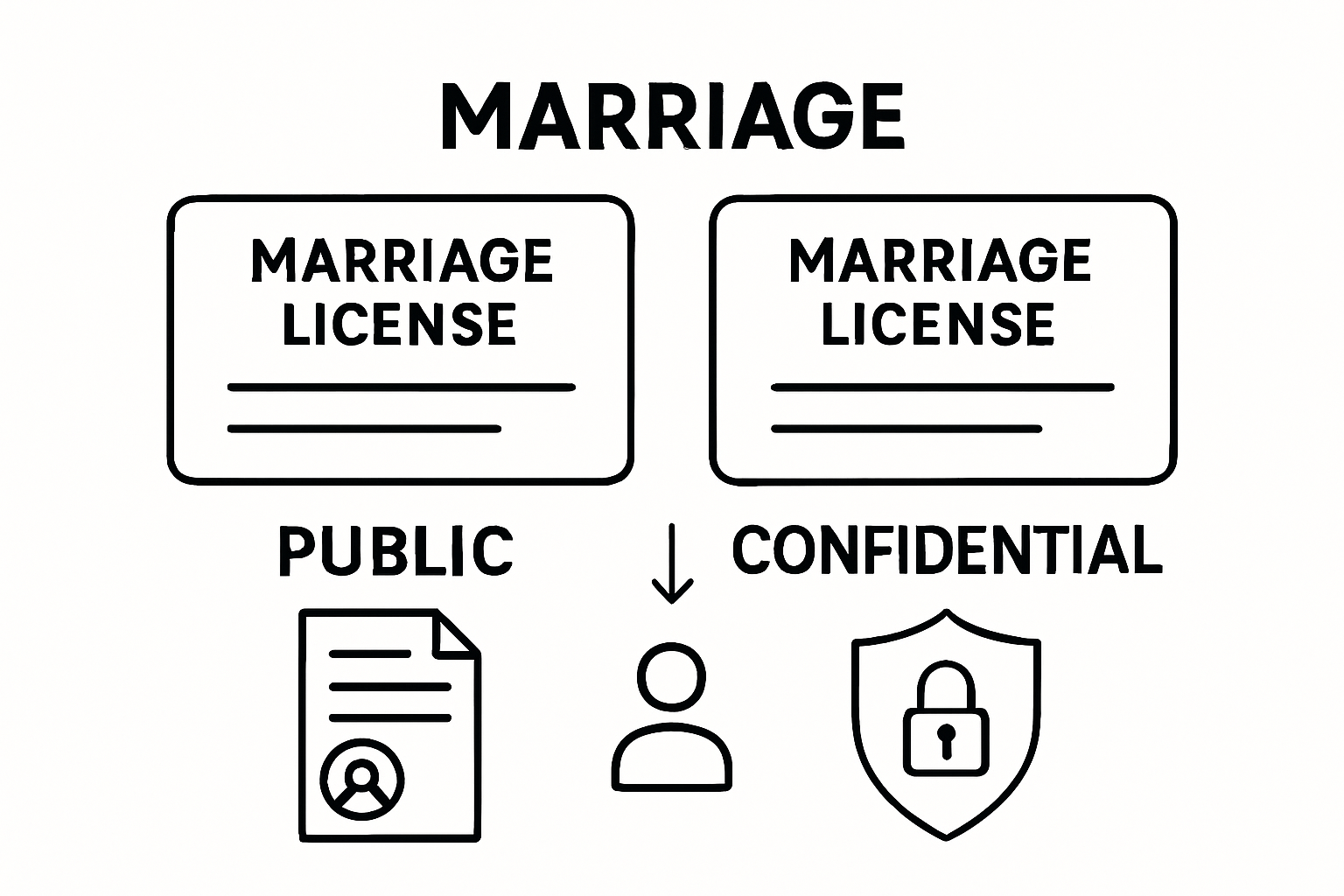 MARRIAGE

MARRIAGE LICENSE

MARRIAGE LICENSE

PUBLIC

CONFIDENTIAL