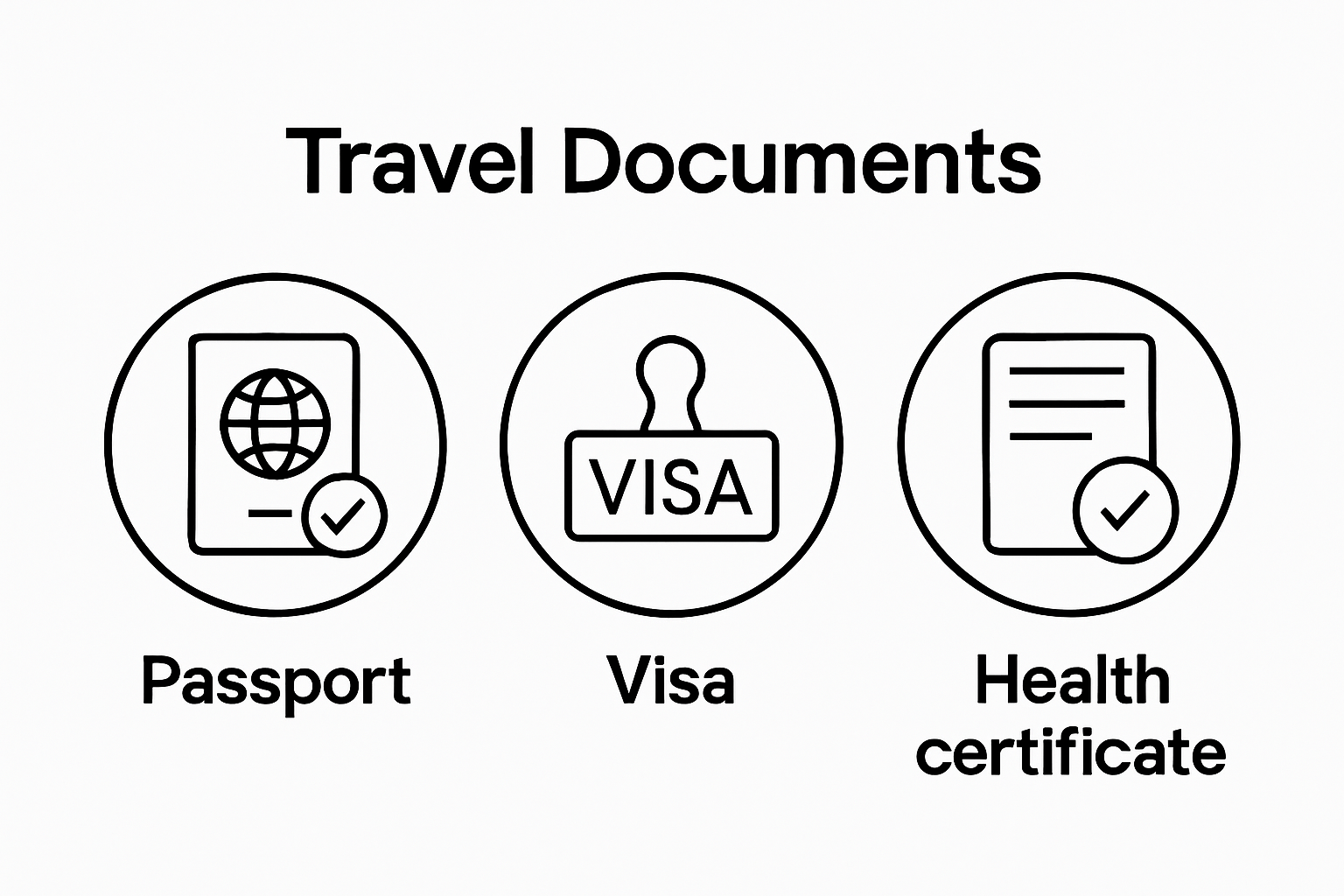 Travel Documents

VISA

Passport

Visa

Health certificate