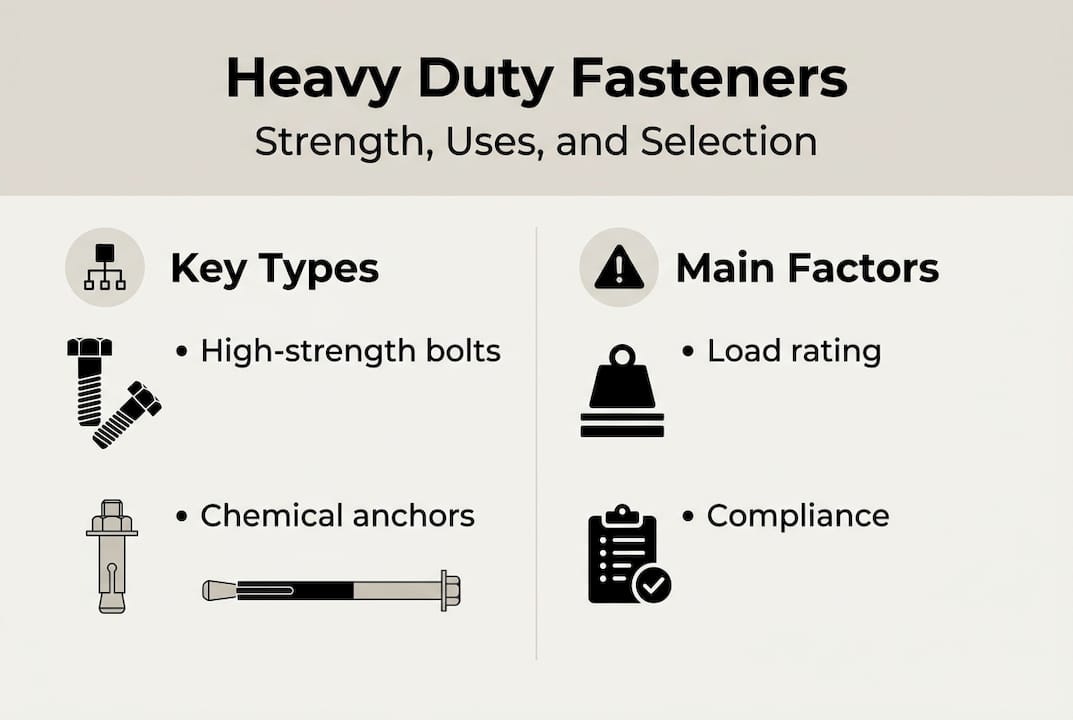 Heavy Duty Fasteners
Strength, Uses, and Selection

Key Types

• High-strength bolts

• Chemical anchors

Main Factors

• Load rating

• Compliance