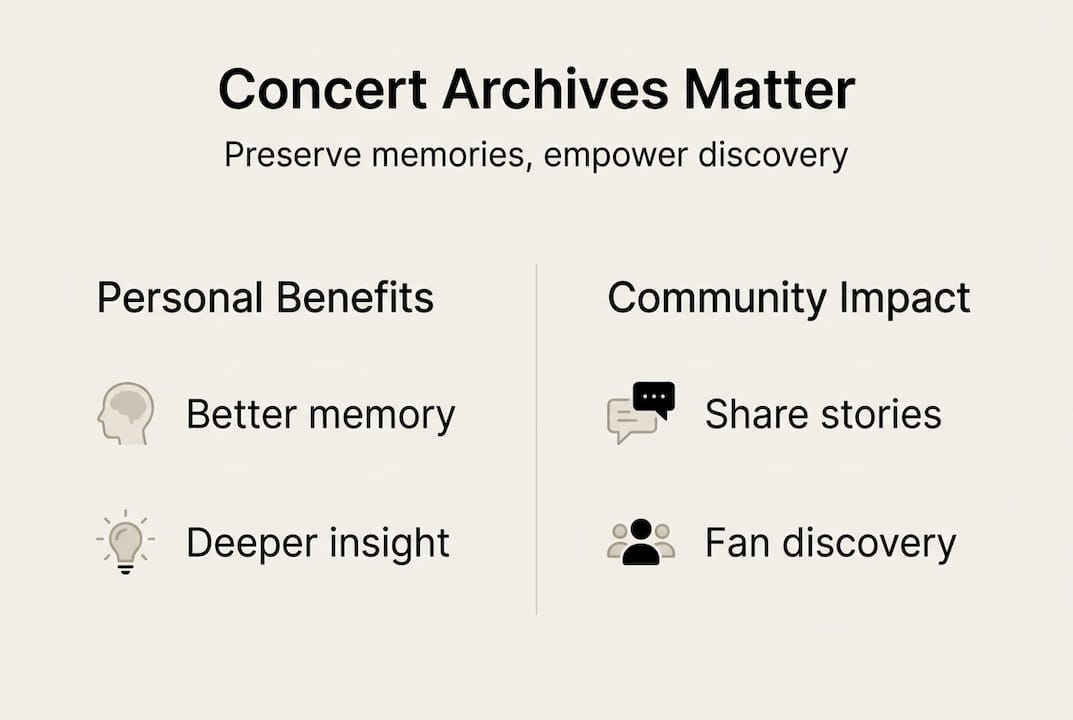 Concert Archives Matter

Preserve memories, empower discovery

Personal Benefits

Better memory

Deeper insight

Community Impact

Share stories

Fan discovery