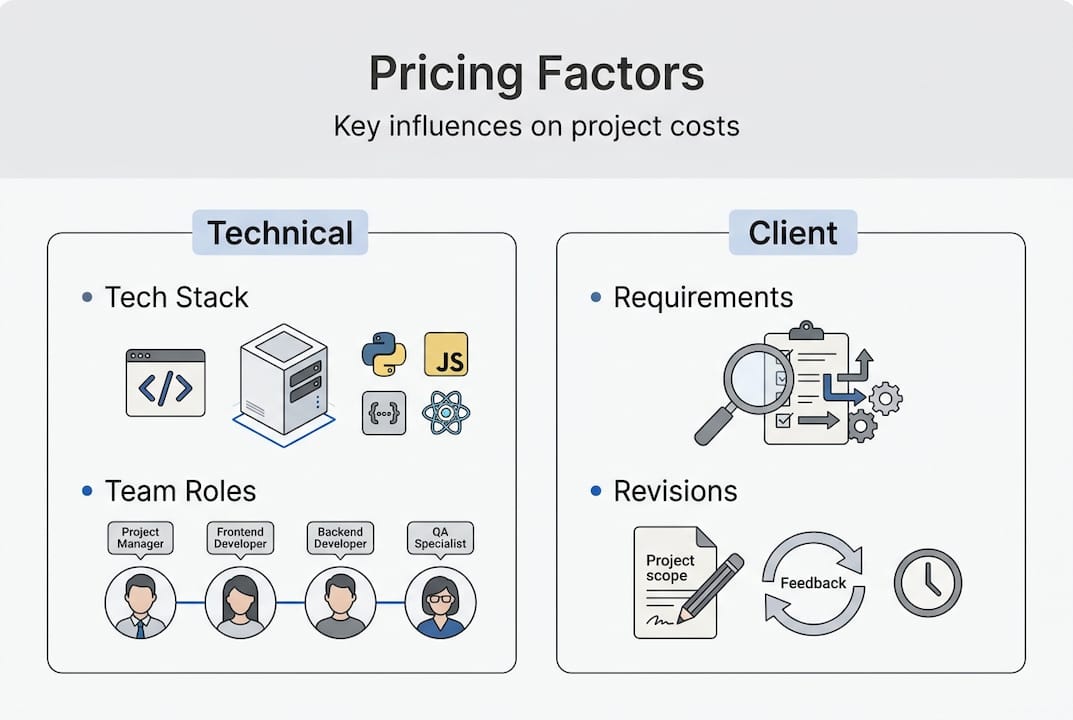 Pricing Factors

Key influences on project costs

Technical

• Tech Stack

</>

JS

{...}

• Team Roles

Project Manager

Frontend Developer

Backend Developer

QA Specialist

Client

• Requirements

• Revisions

Project scope

Feedback