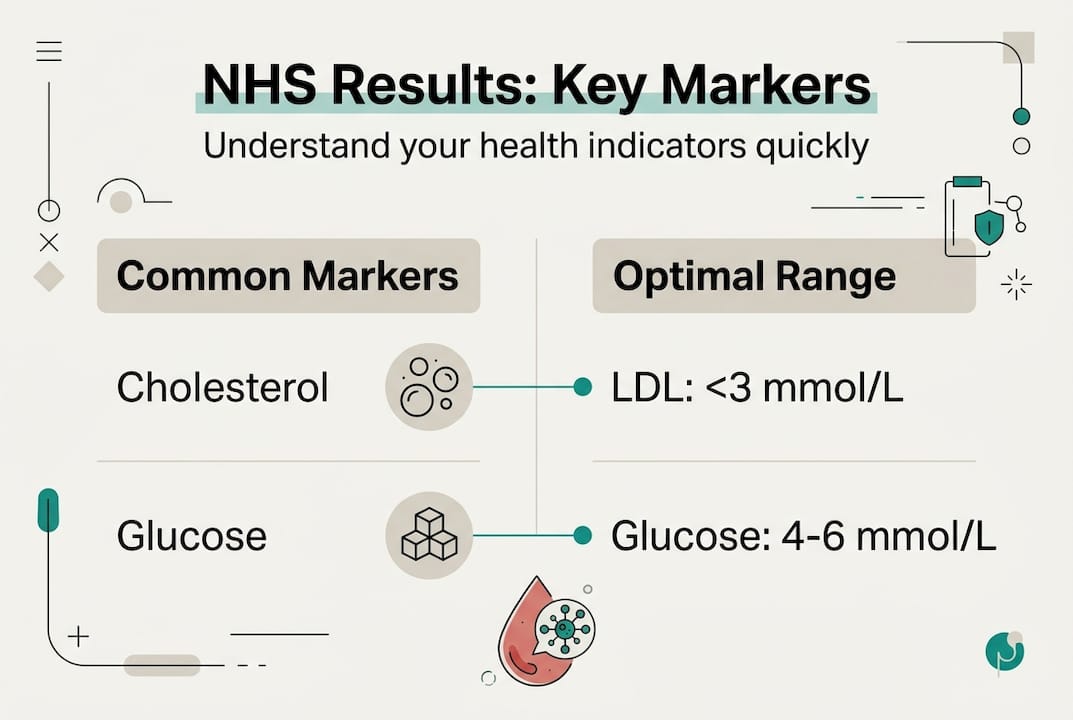 NHS Results: Key Markers

Understand your health indicators quickly

| Common Markers | Optimal Range |
|---|---|
| Cholesterol | LDL: <3 mmol/L |
| Glucose | Glucose: 4-6 mmol/L |