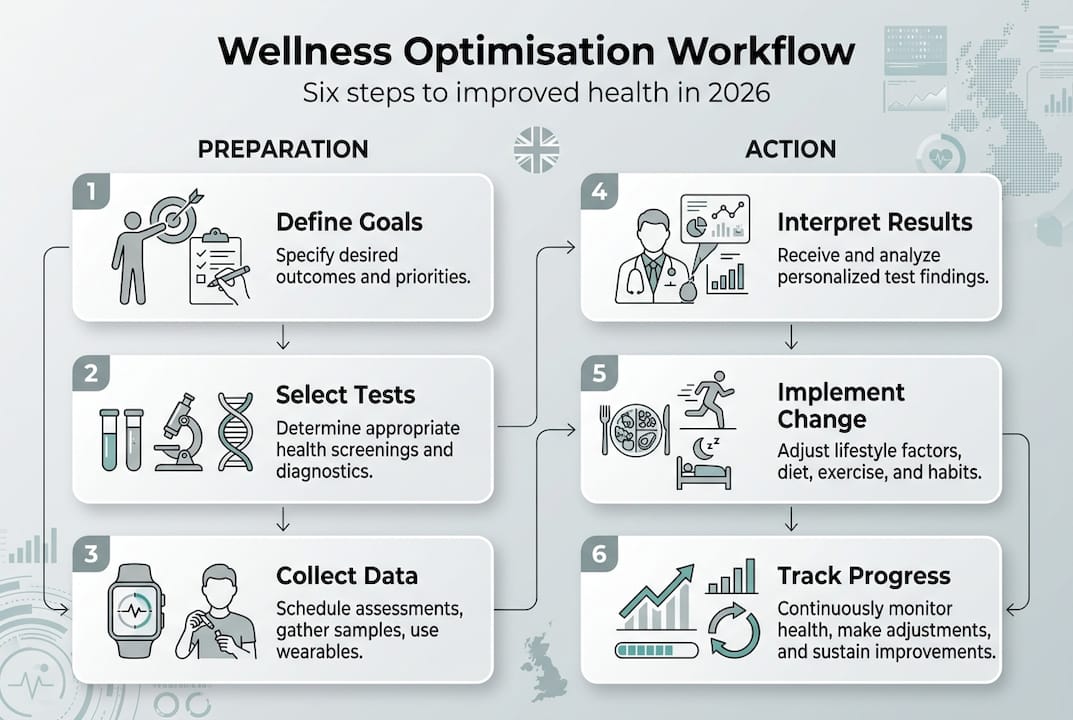 Wellness Optimisation Workflow

Six steps to improved health in 2026

PREPARATION

1

Define Goals

Specify desired outcomes and priorities.

2

Select Tests

Determine appropriate health screenings and diagnostics.

3

Collect Data

Schedule assessments, gather samples, use wearables.

ACTION

4

Interpret Results

Receive and analyze personalized test findings.

5

Implement Change

Adjust lifestyle factors, diet, exercise, and habits.

6

Track Progress

Continuously monitor health, make adjustments, and sustain improvements.