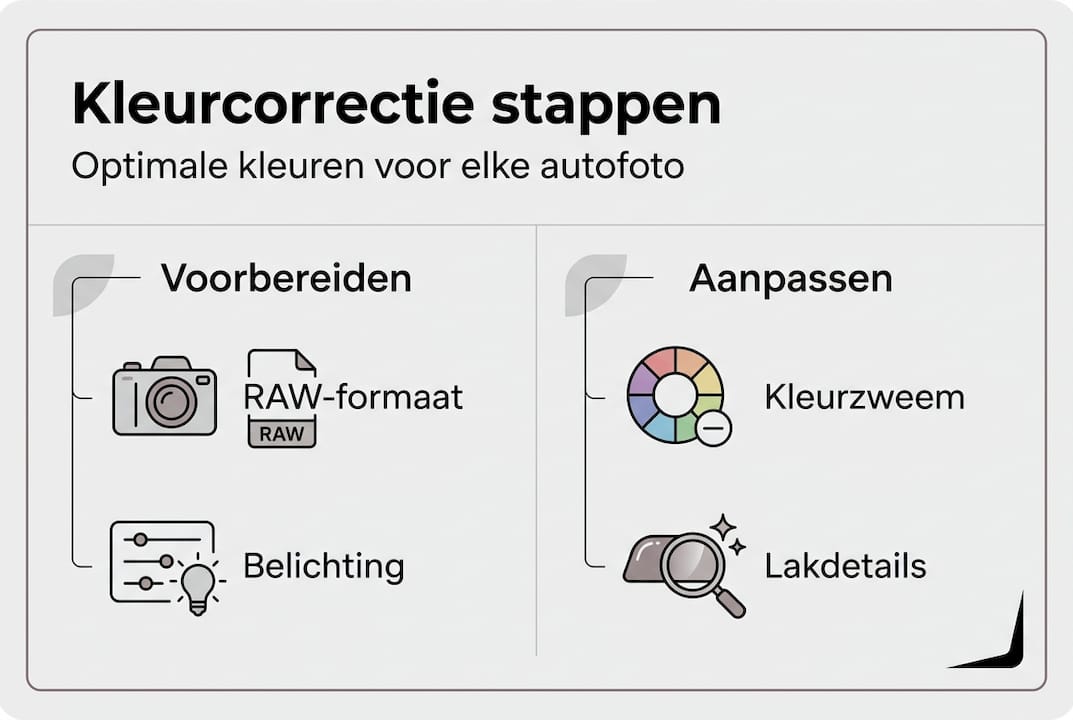 Kleurcorrectie stappen

Optimale kleuren voor elke autofoto

Voorbereiden

RAW-formaat

RAW

Belichting

Aanpassen

Kleurzweem

Lakdetails