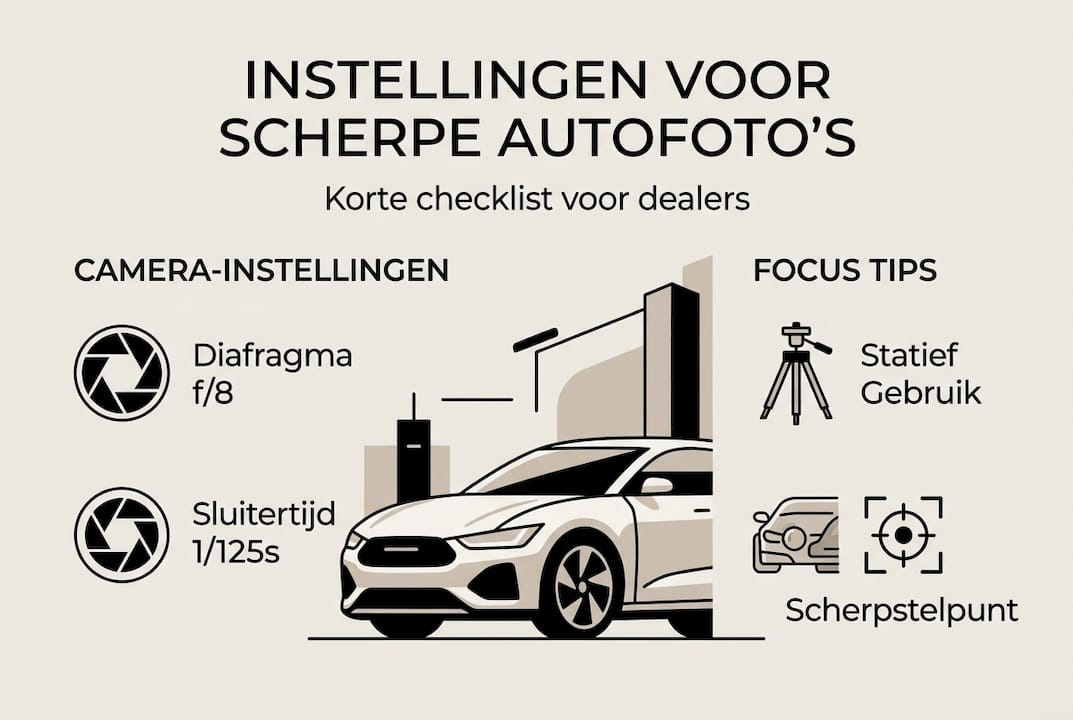 INSTELLINGEN VOOR SCHERPE AUTOFOTO'S

Korte checklist voor dealers

CAMERA-INSTELLINGEN

Diafragma f/8

Sluitertijd 1/125s

FOCUS TIPS

Statief Gebruik

Scherpstelpunt