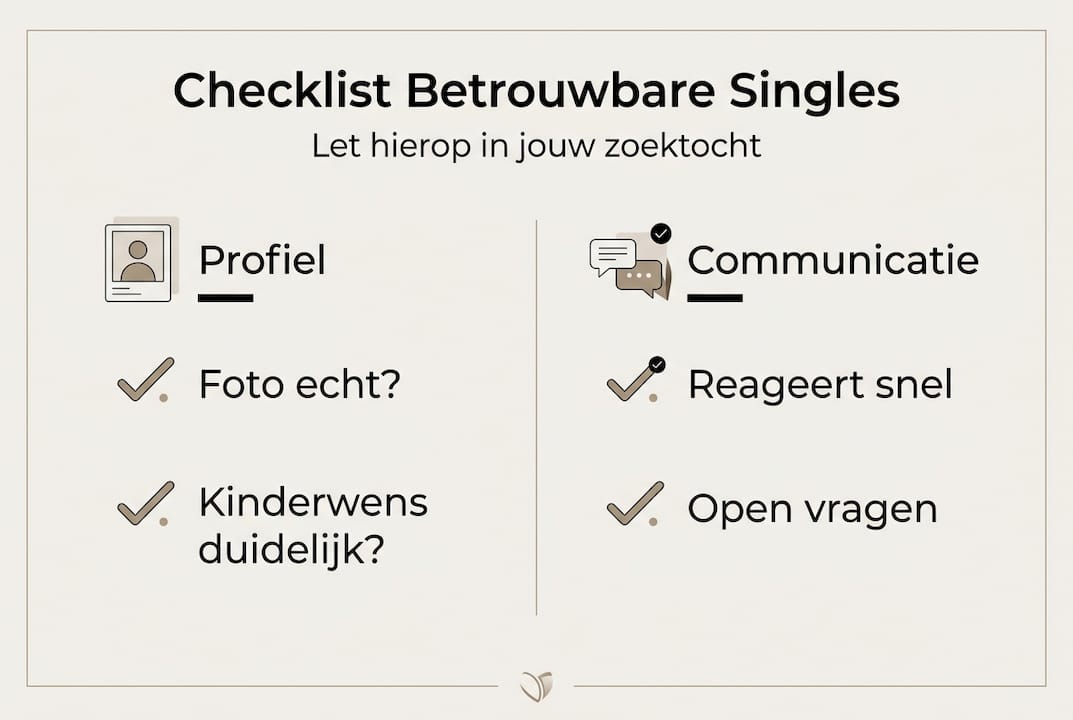 Checklist Betrouwbare Singles

Let hierop in jouw zoektocht

Profiel

Foto echt?

Kinderwens duidelijk?

Communicatie

Reageert snel

Open vragen