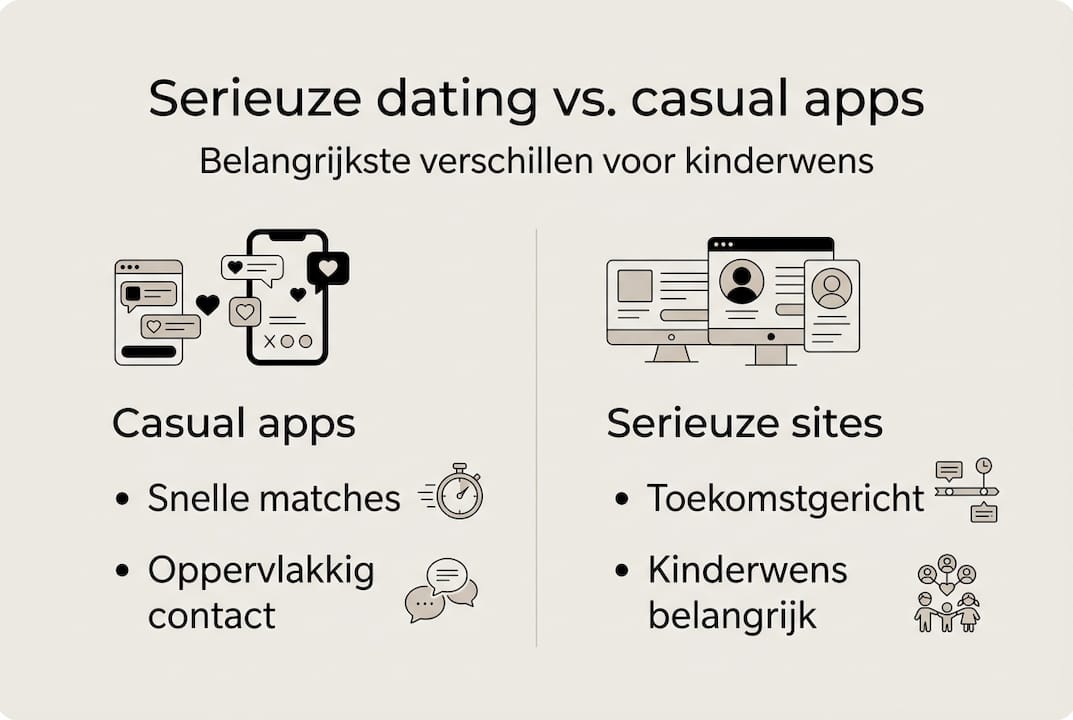 Serieuze dating vs. casual apps

Belangrijkste verschillen voor kinderwens

Casual apps

• Snelle matches

• Oppervlakkig contact

Serieuze sites

• Toekomstgericht

• Kinderwens belangrijk