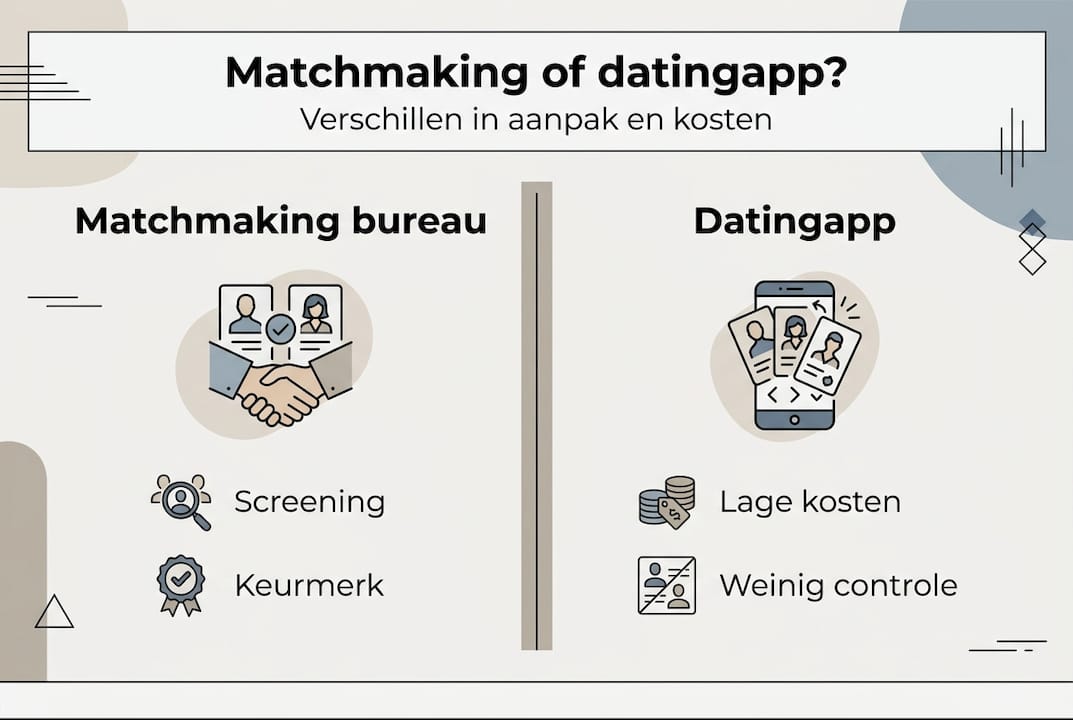 Matchmaking of datingapp?
Verschillen in aanpak en kosten

Matchmaking bureau

Screening

Keurmerk

Datingapp

Lage kosten

Weinig controle