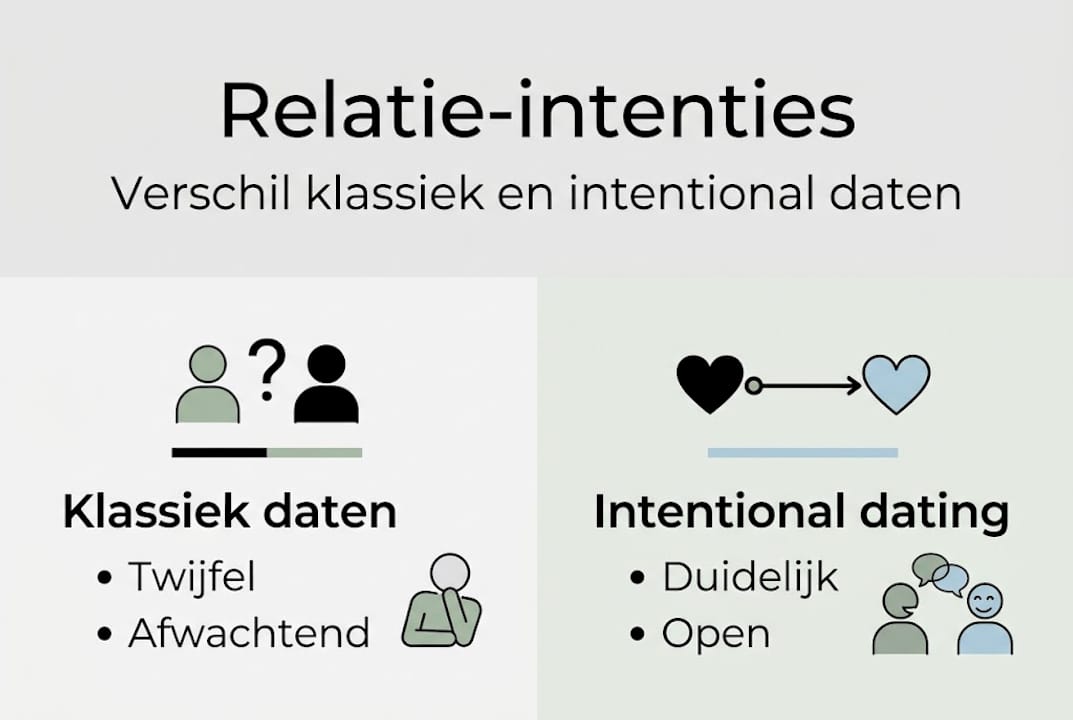 Relatie-intenties
Verschil klassiek en intentional daten

?

Klassiek daten
• Twijfel
• Afwachtend

Intentional dating
• Duidelijk
• Open