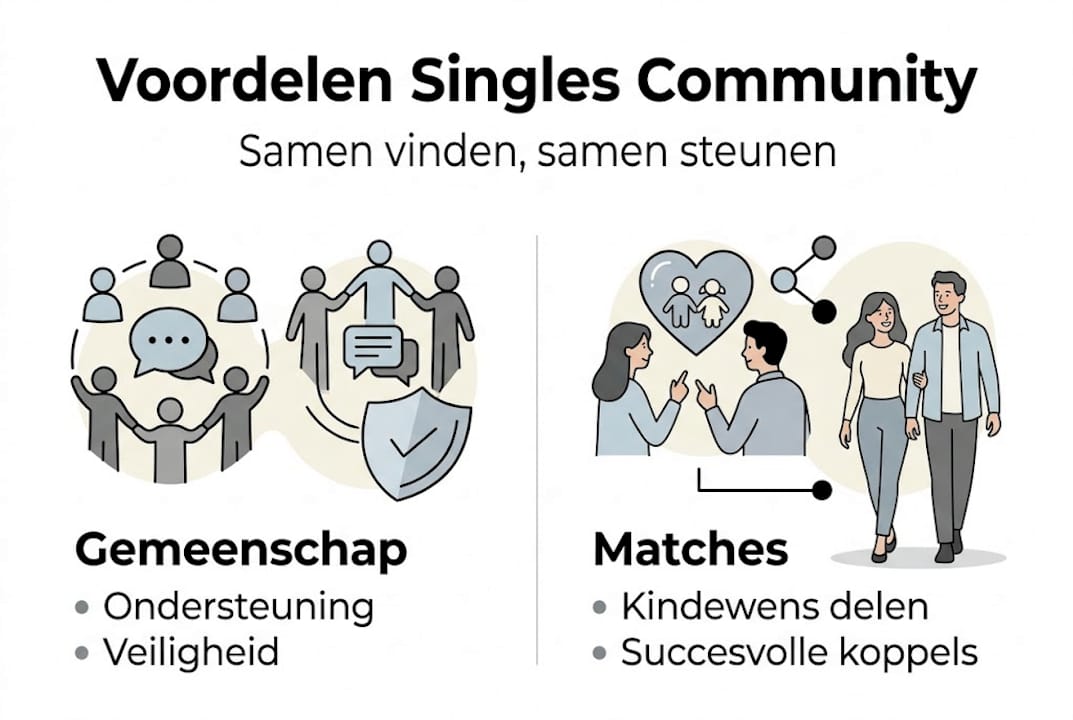 Voordelen Singles Community

Samen vinden, samen steunen

Gemeenschap
• Ondersteuning
• Veiligheid

Matches
• Kindewens delen
• Succesvolle koppels