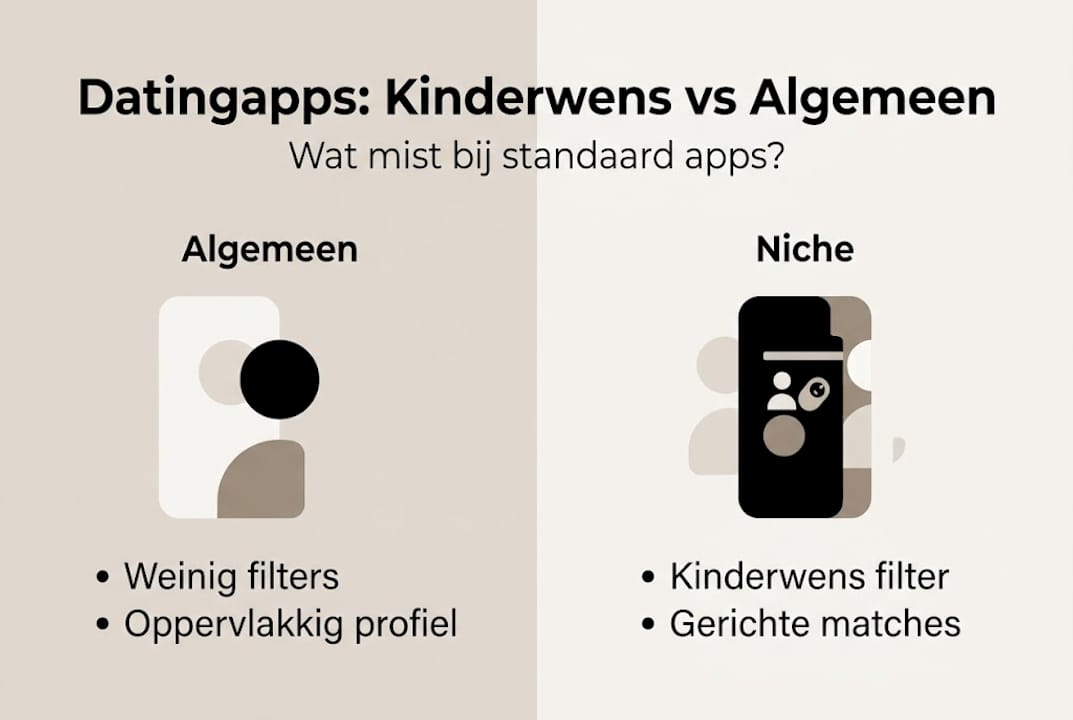 Datingapps: Kinderwens vs Algemeen

Wat mist bij standaard apps?

Algemeen

• Weinig filters
• Oppervlakkig profiel

Niche

• Kinderwens filter
• Gerichte matches