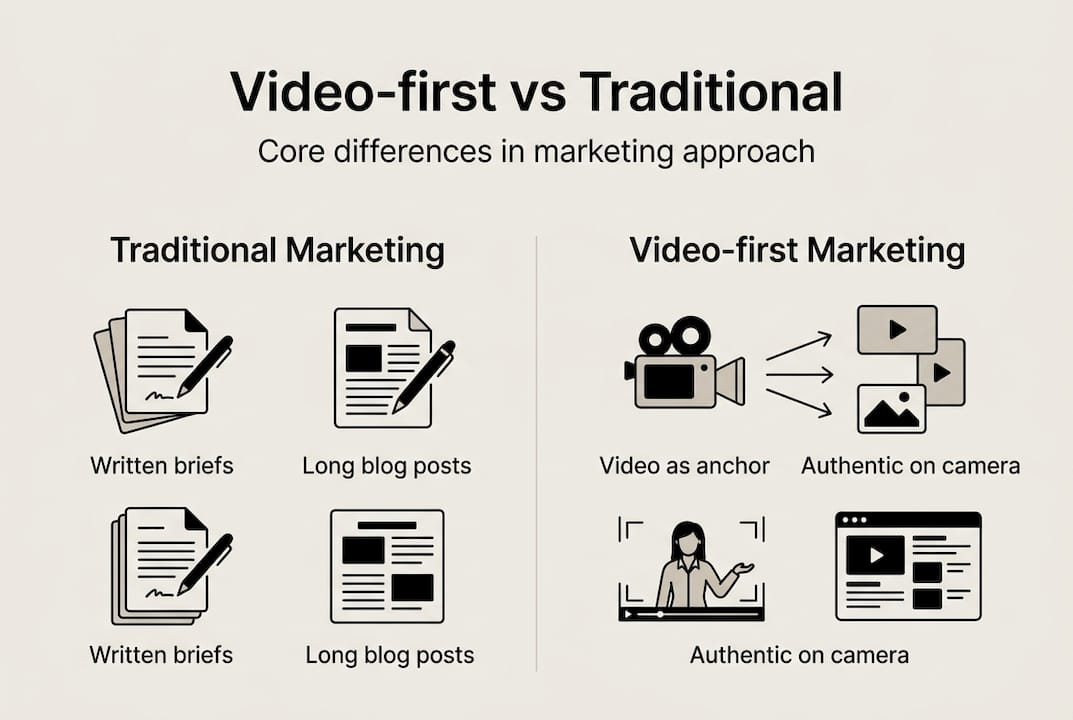 Video-first vs Traditional

Core differences in marketing approach

Traditional Marketing

Written briefs

Long blog posts

Written briefs

Long blog posts

Video-first Marketing

Video as anchor

Authentic on camera

Authentic on camera