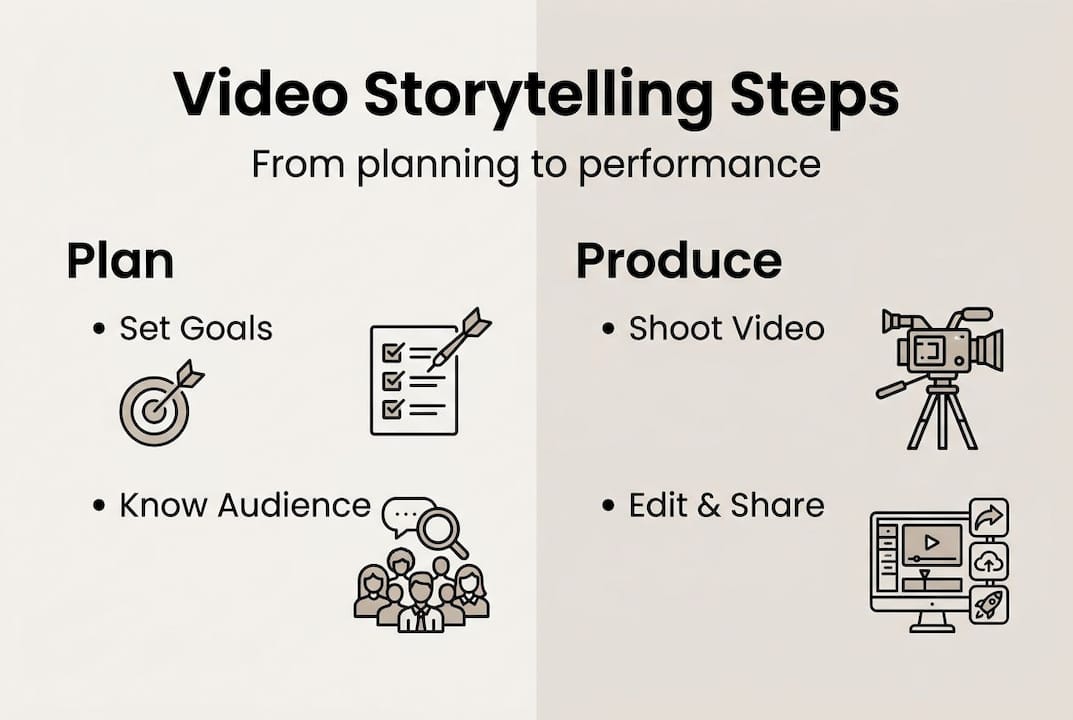 Video Storytelling Steps

From planning to performance

Plan

• Set Goals

• Know Audience

Produce

• Shoot Video

• Edit & Share