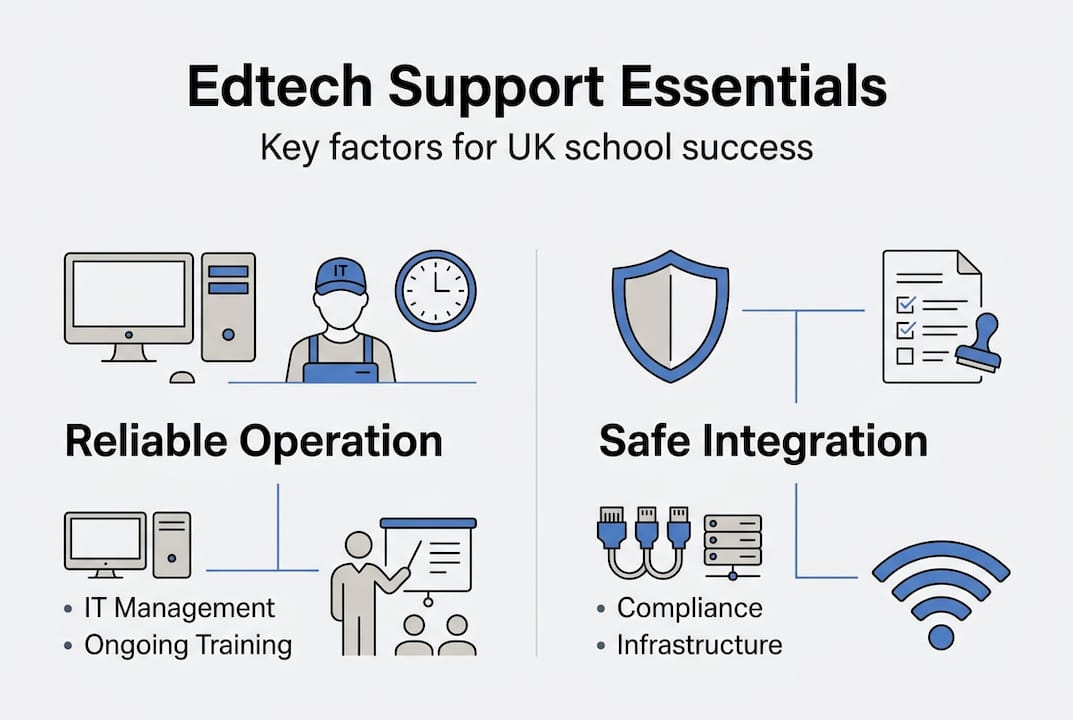 Edtech Support Essentials

Key factors for UK school success

IT

Reliable Operation

• IT Management
• Ongoing Training

Safe Integration

• Compliance
• Infrastructure