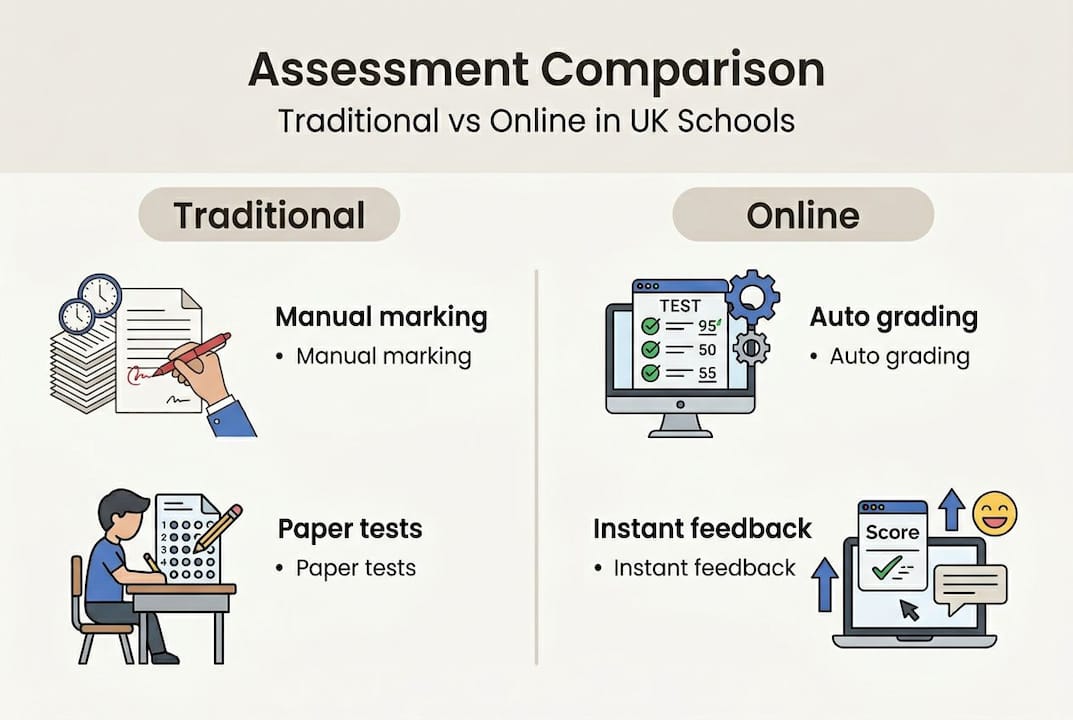 Assessment Comparison
Traditional vs Online in UK Schools

Traditional

Manual marking
• Manual marking

Paper tests
• Paper tests

Online

TEST
95
50
55

Auto grading
• Auto grading

Instant feedback
• Instant feedback

Score