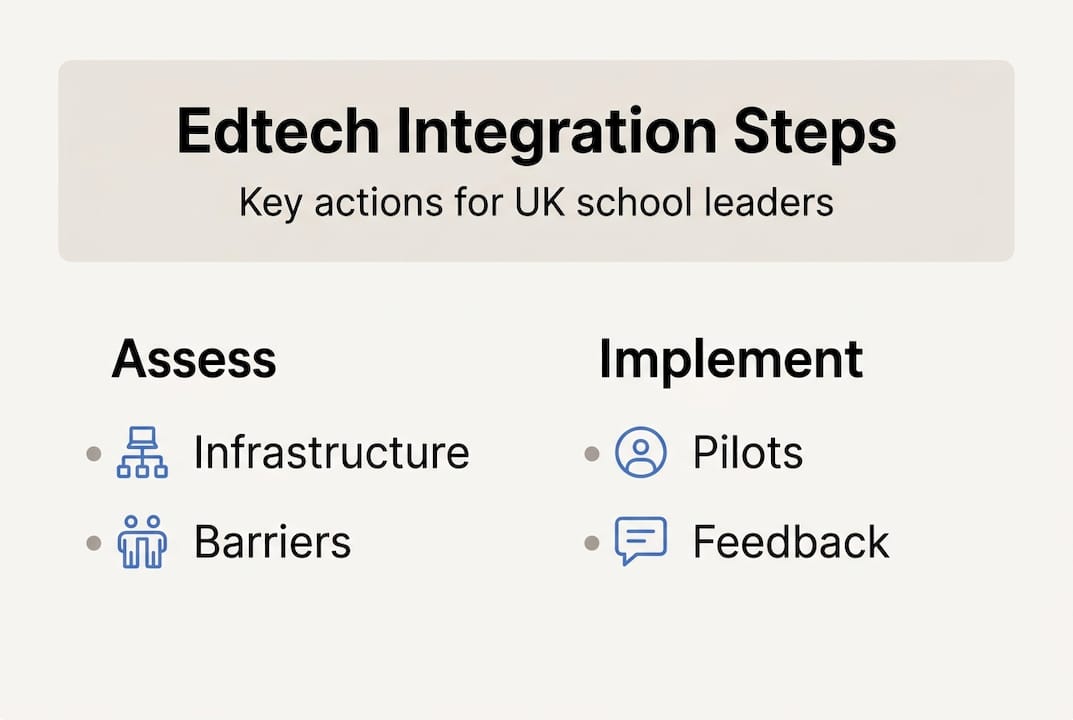 Edtech Integration Steps

Key actions for UK school leaders

Assess

- Infrastructure
- Barriers

Implement

- Pilots
- Feedback