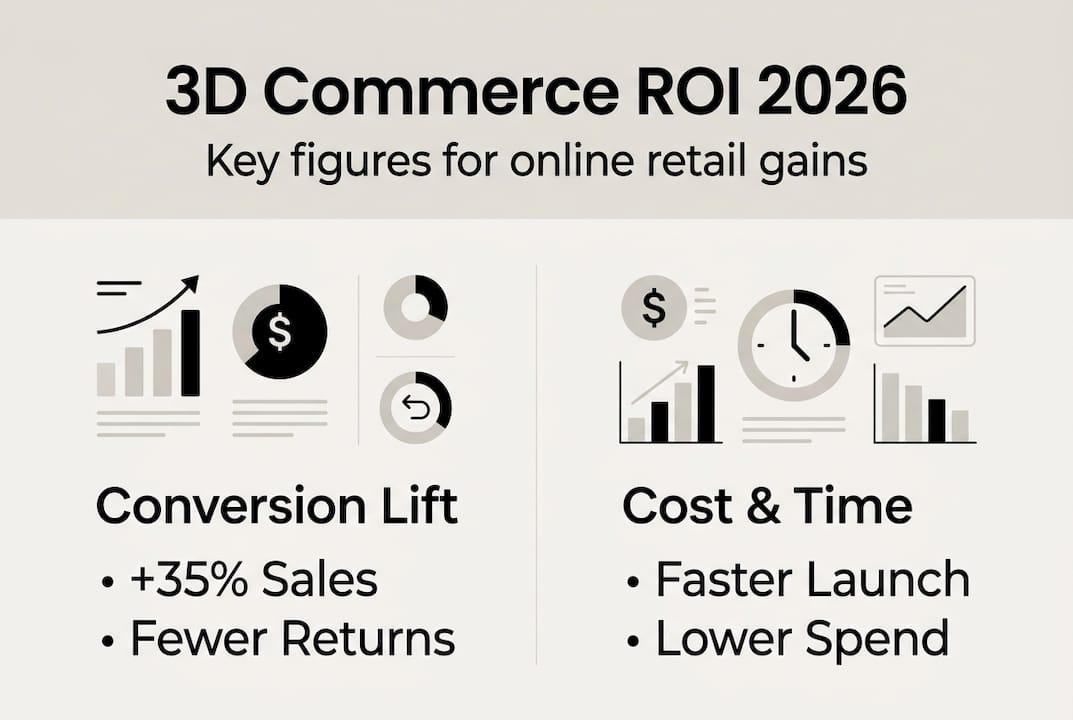 3D Commerce ROI 2026

Key figures for online retail gains

$

Conversion Lift

• +35% Sales
• Fewer Returns

$

Cost & Time

• Faster Launch
• Lower Spend