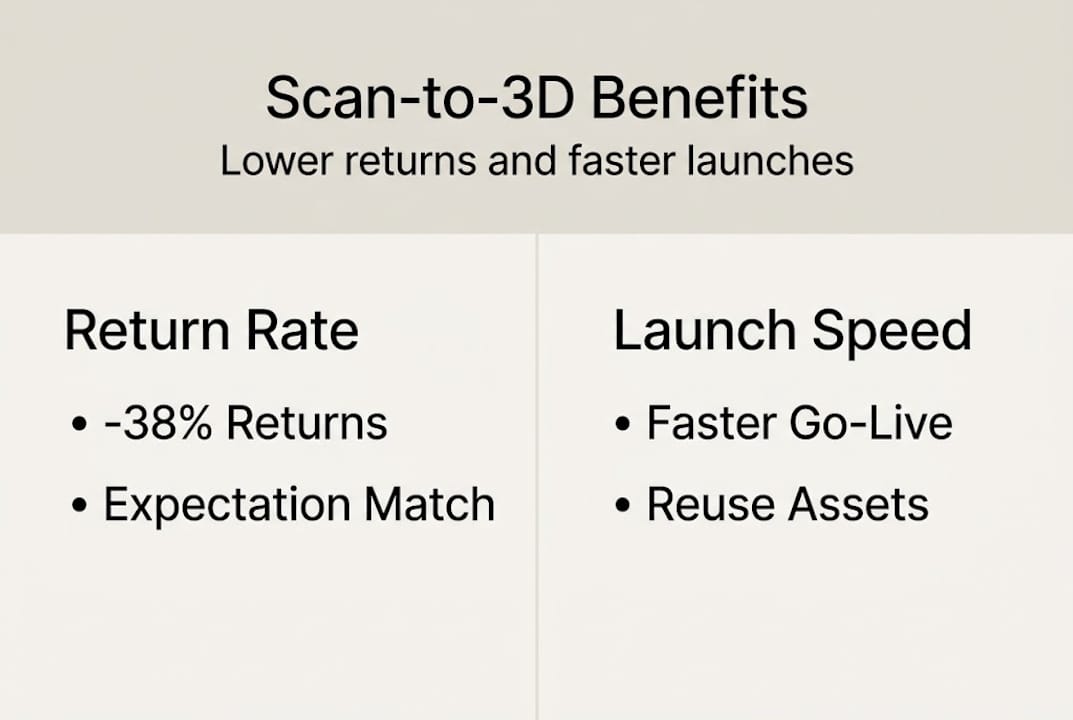 Scan-to-3D Benefits
Lower returns and faster launches

Return Rate

• -38% Returns
• Expectation Match

Launch Speed

• Faster Go-Live
• Reuse Assets