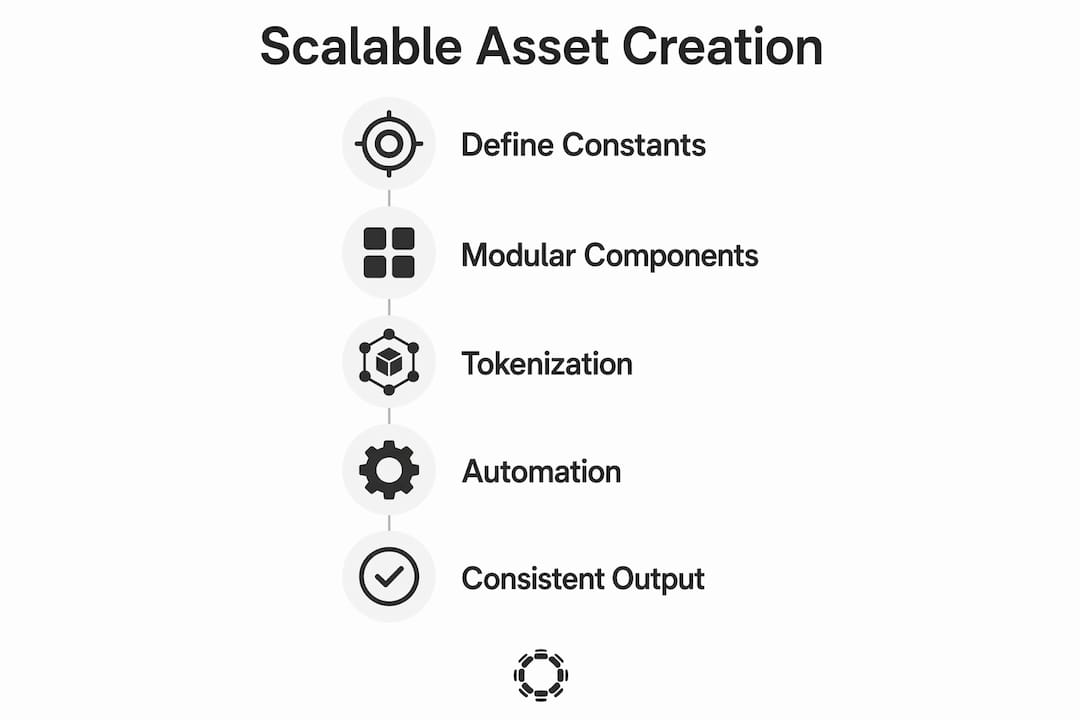 Scalable Asset Creation

Define Constants

Modular Components

Tokenization

Automation

Consistent Output