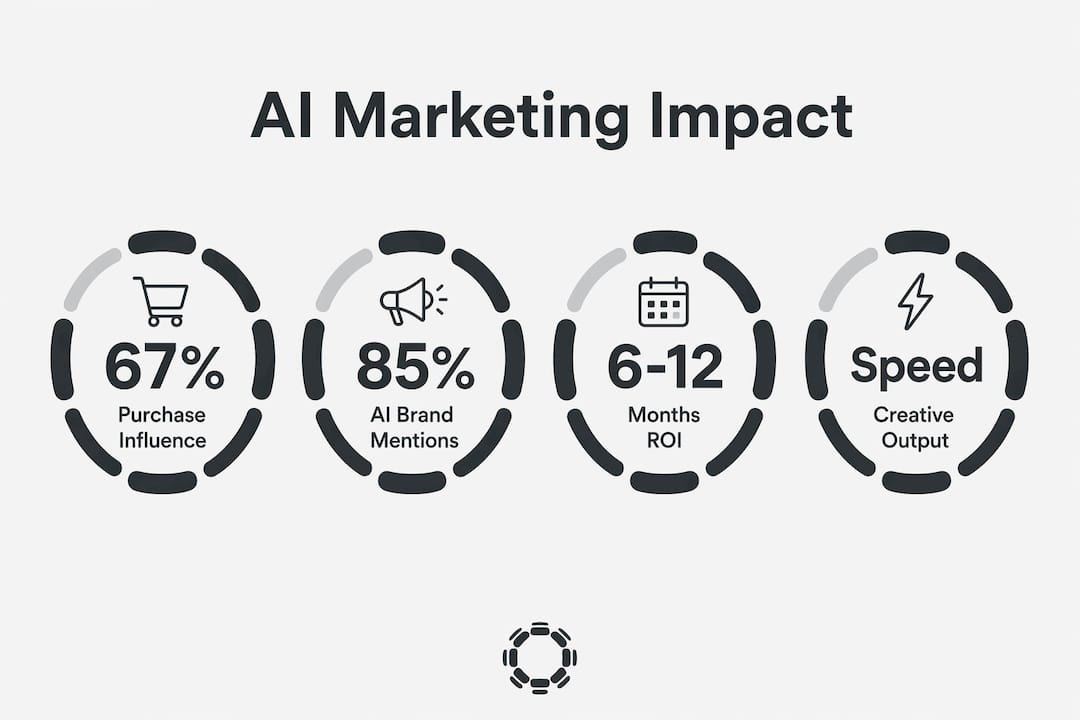 AI Marketing Impact

67%
Purchase Influence

85%
AI Brand Mentions

6-12
Months ROI

Speed
Creative Output