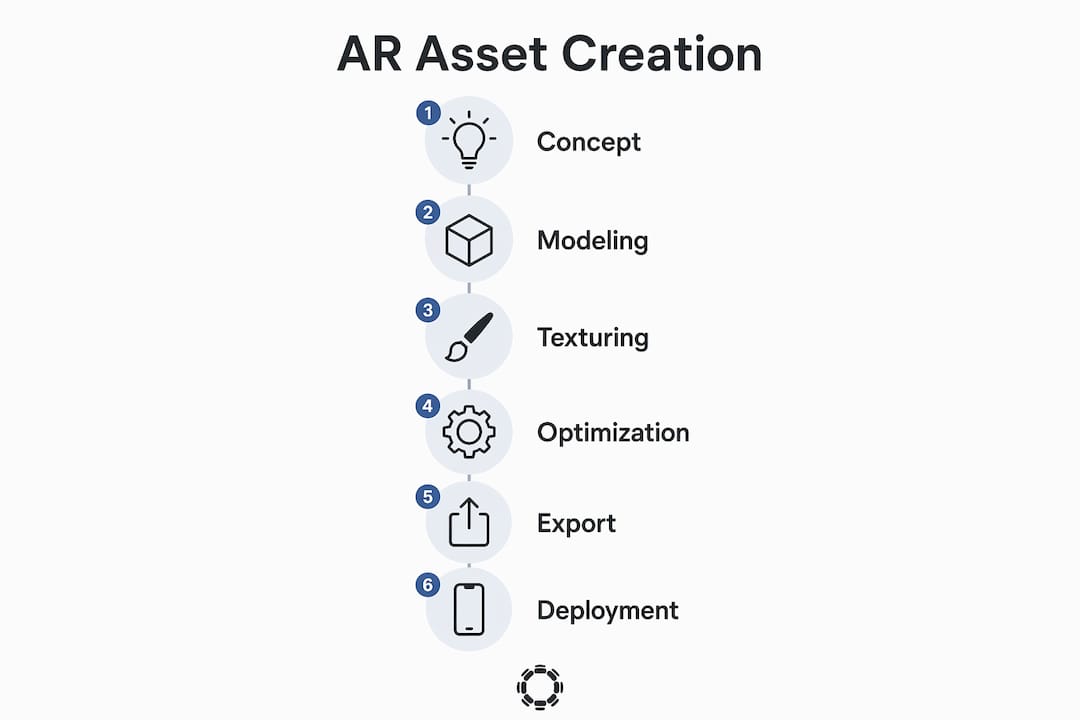 AR Asset Creation

1 Concept

2 Modeling

3 Texturing

4 Optimization

5 Export

6 Deployment