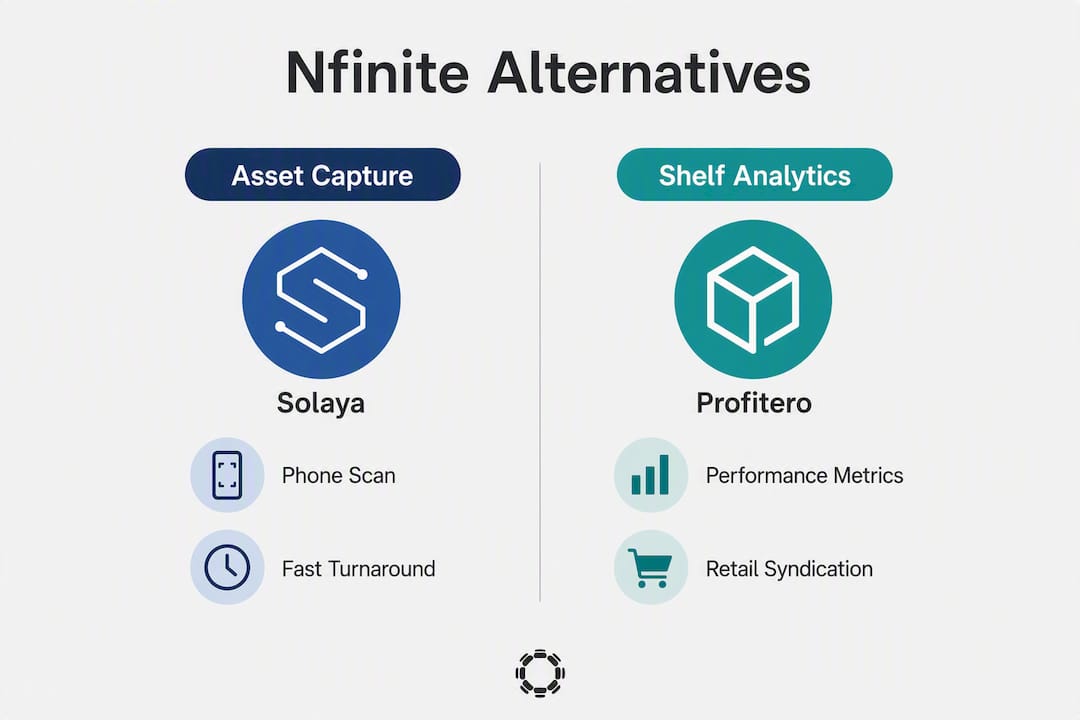 Nfinite Alternatives

Asset Capture

Solaya

Phone Scan

Fast Turnaround

Shelf Analytics

Profitero

Performance Metrics

Retail Syndication