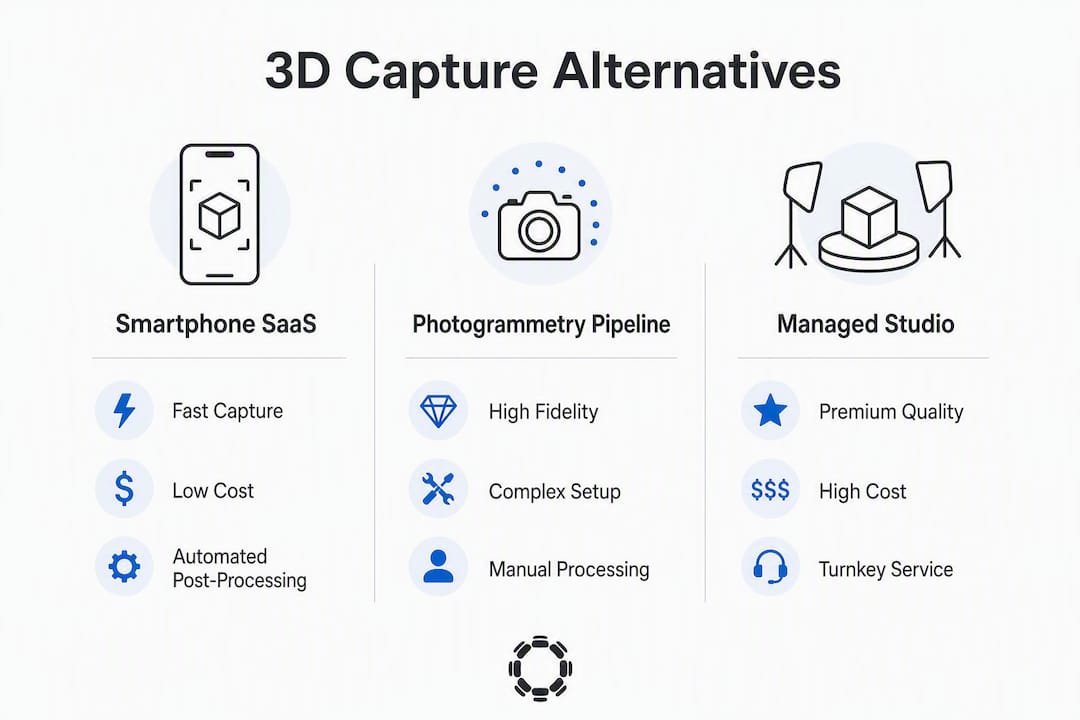 3D Capture Alternatives

Smartphone SaaS

Fast Capture

$ Low Cost

Automated Post-Processing

Photogrammetry Pipeline

High Fidelity

Complex Setup

Manual Processing

Managed Studio

Premium Quality

$$$ High Cost

Turnkey Service