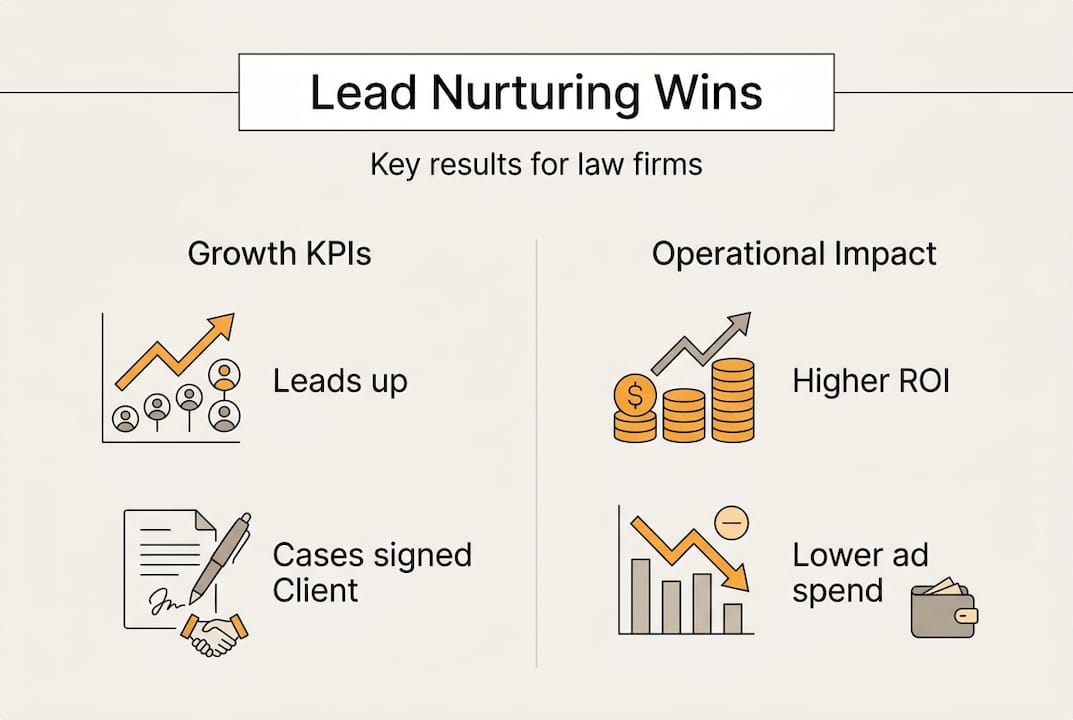 Lead Nurturing Wins

Key results for law firms

Growth KPIs

Leads up

Cases signed Client

Operational Impact

Higher ROI

Lower ad spend