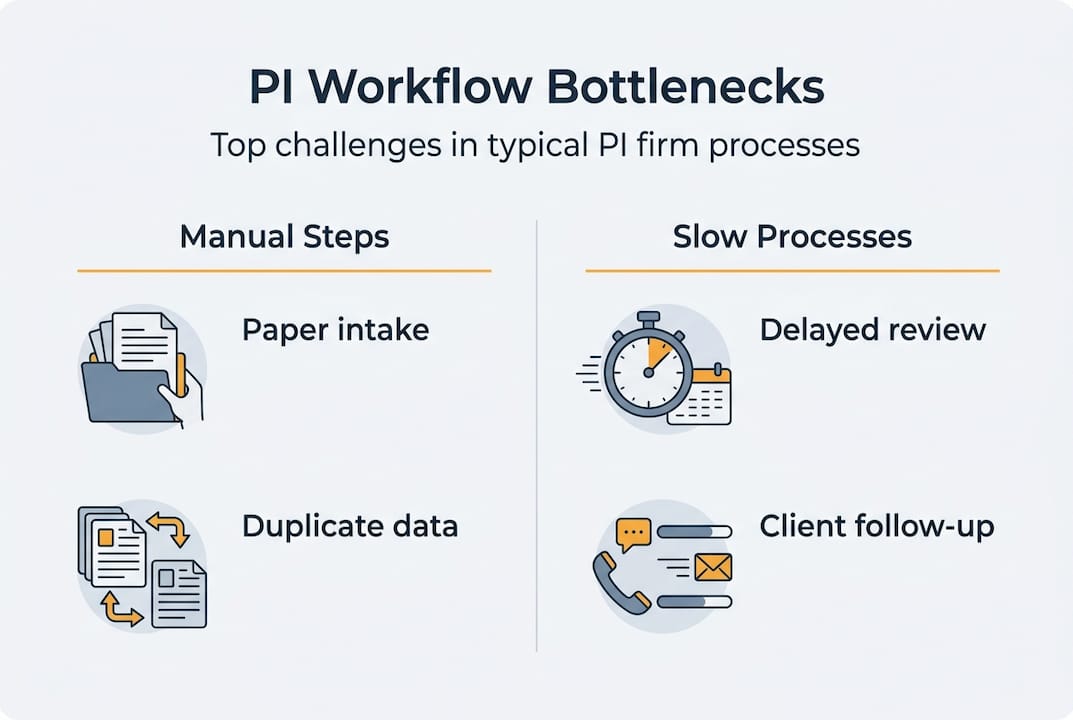 PI Workflow Bottlenecks
Top challenges in typical PI firm processes

Manual Steps

Paper intake

Duplicate data

Slow Processes

Delayed review

Client follow-up