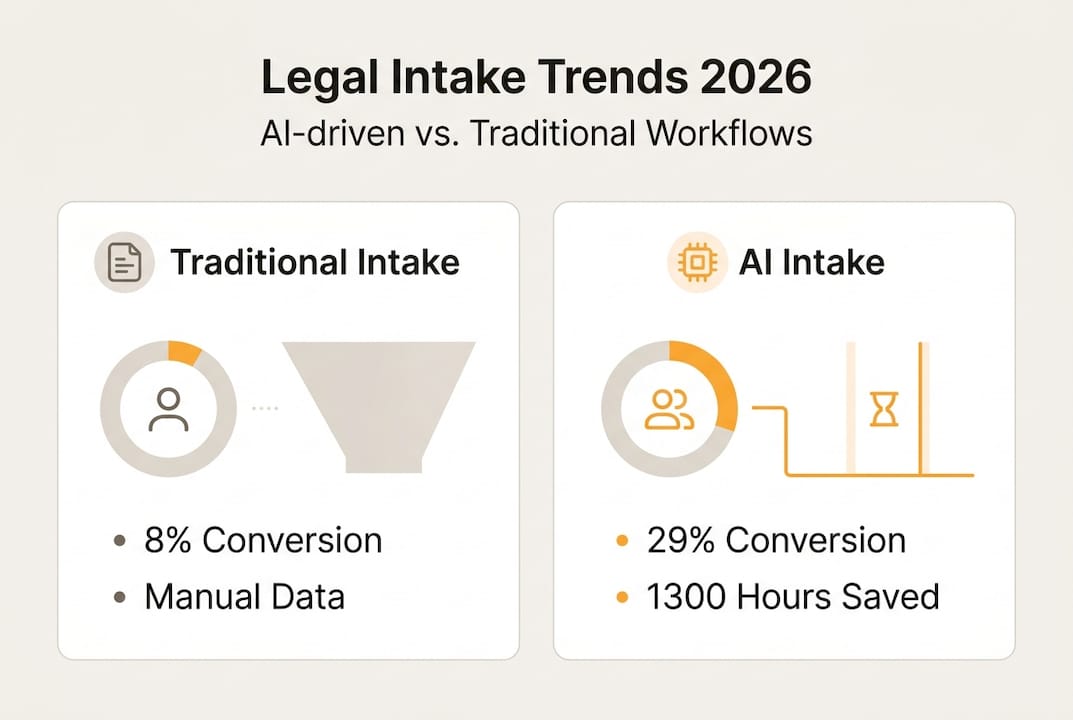 Legal Intake Trends 2026

AI-driven vs. Traditional Workflows

Traditional Intake

• 8% Conversion
• Manual Data

AI Intake

• 29% Conversion
• 1300 Hours Saved