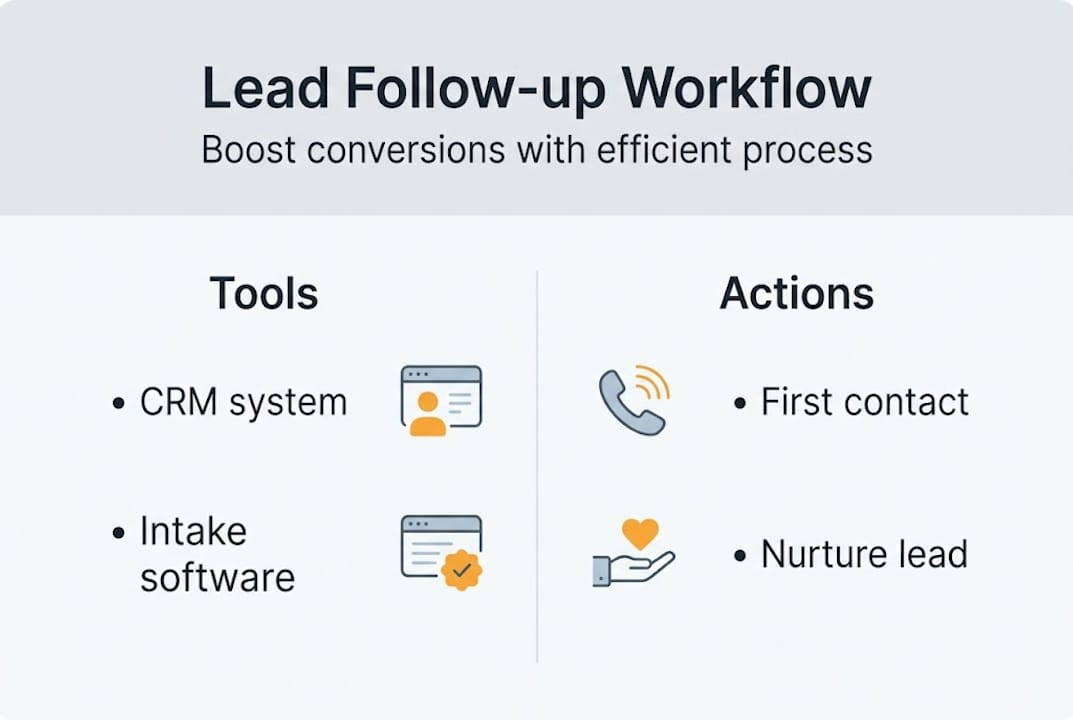 Lead Follow-up Workflow

Boost conversions with efficient process

Tools

• CRM system

• Intake software

Actions

• First contact

• Nurture lead