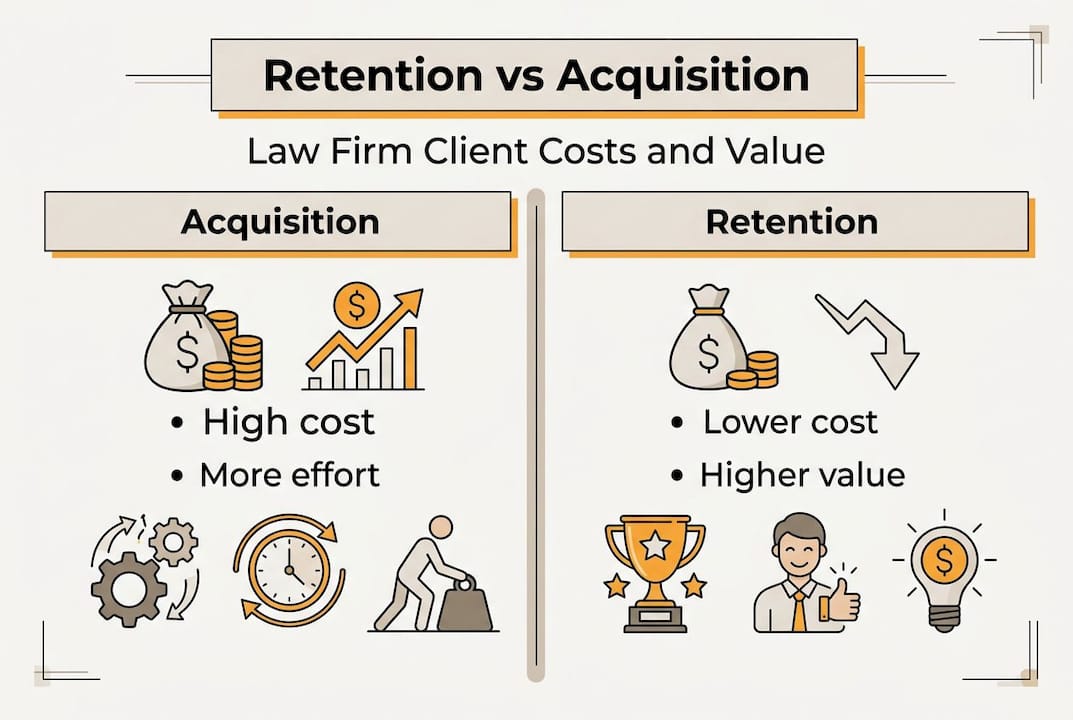 Retention vs Acquisition

Law Firm Client Costs and Value

Acquisition

$ $

• High cost
• More effort

Retention

$

• Lower cost
• Higher value

$