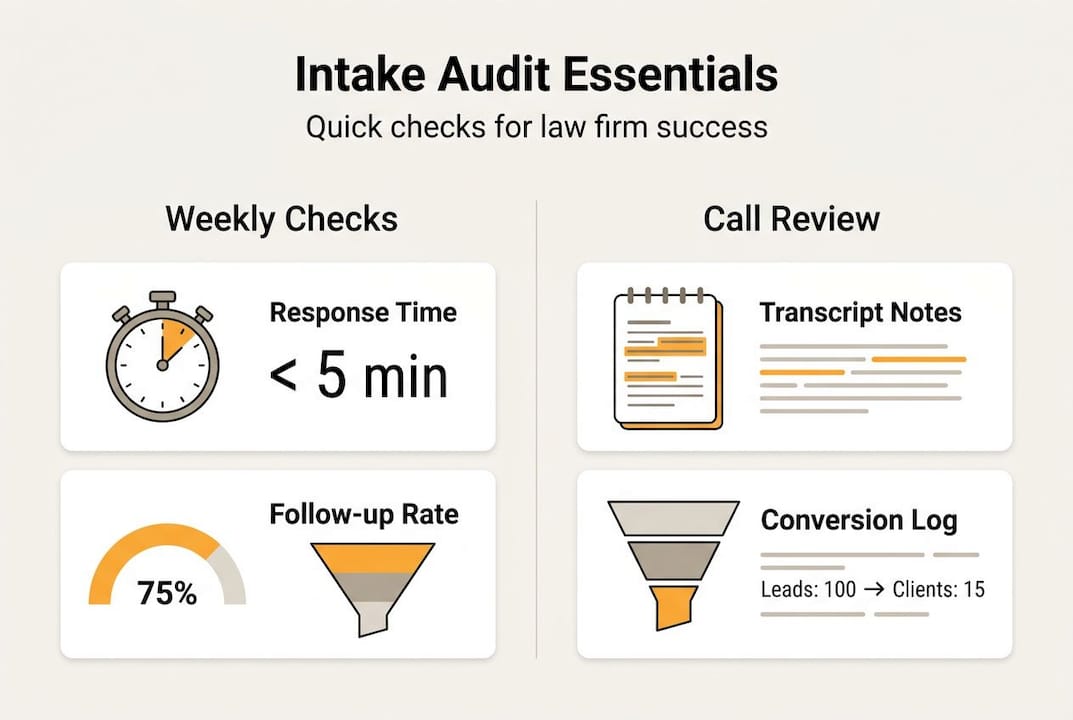 Intake Audit Essentials

Quick checks for law firm success

Weekly Checks

Response Time

< 5 min

Follow-up Rate

75%

Call Review

Transcript Notes

Conversion Log

Leads: 100 → Clients: 15