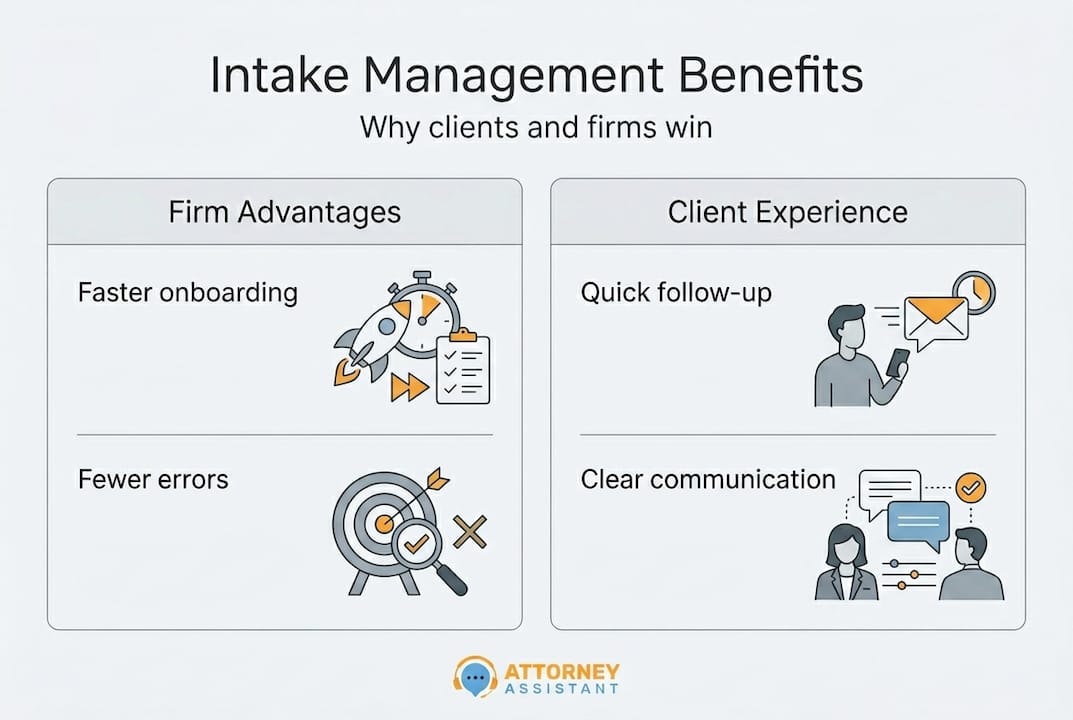 Intake Management Benefits

Why clients and firms win

Firm Advantages

Faster onboarding

Fewer errors

Client Experience

Quick follow-up

Clear communication

ATTORNEY
ASSISTANT