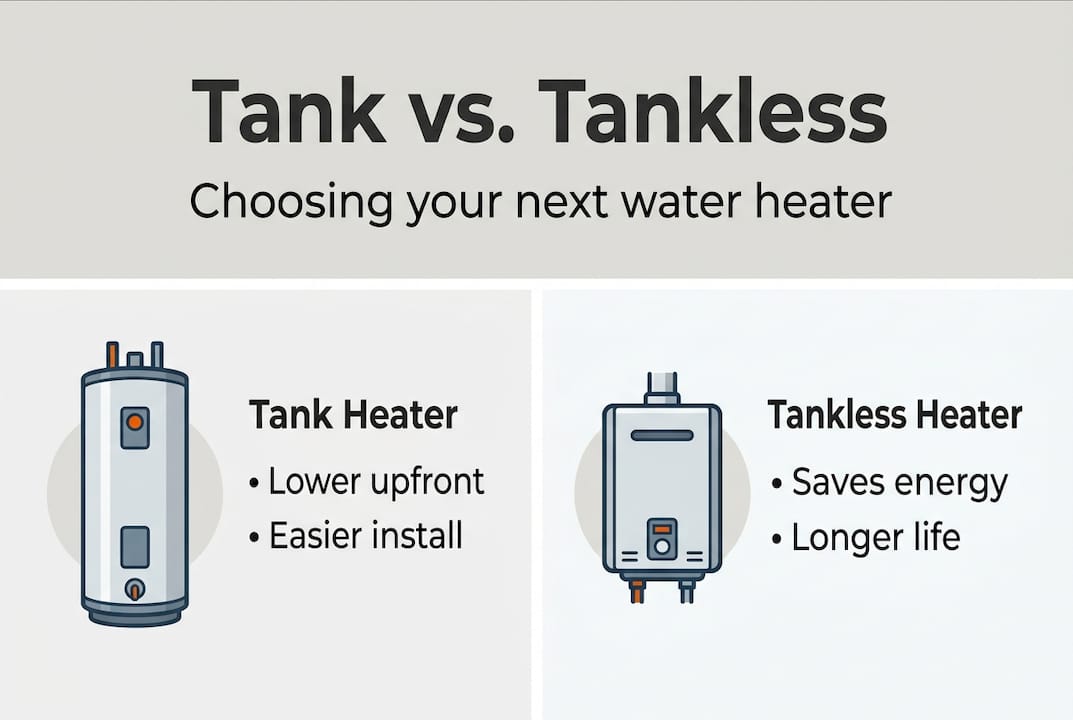 Tank vs. Tankless

Choosing your next water heater

Tank Heater

• Lower upfront
• Easier install

Tankless Heater

• Saves energy
• Longer life