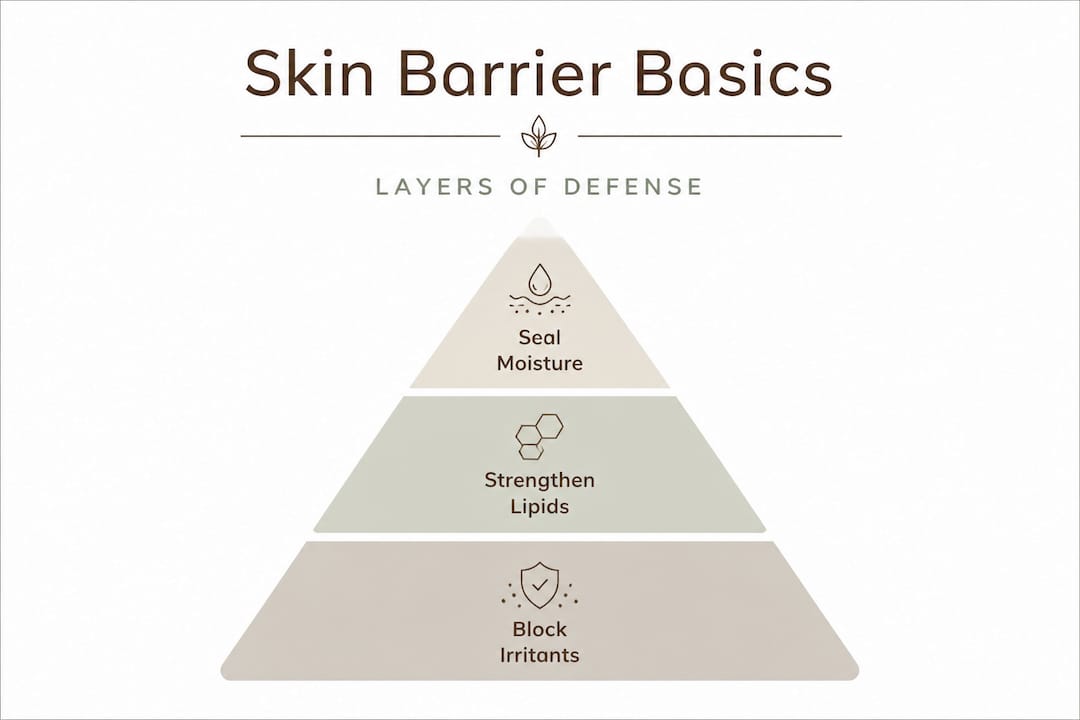 Skin Barrier Basics

LAYERS OF DEFENSE

Seal Moisture

Strengthen Lipids

Block Irritants