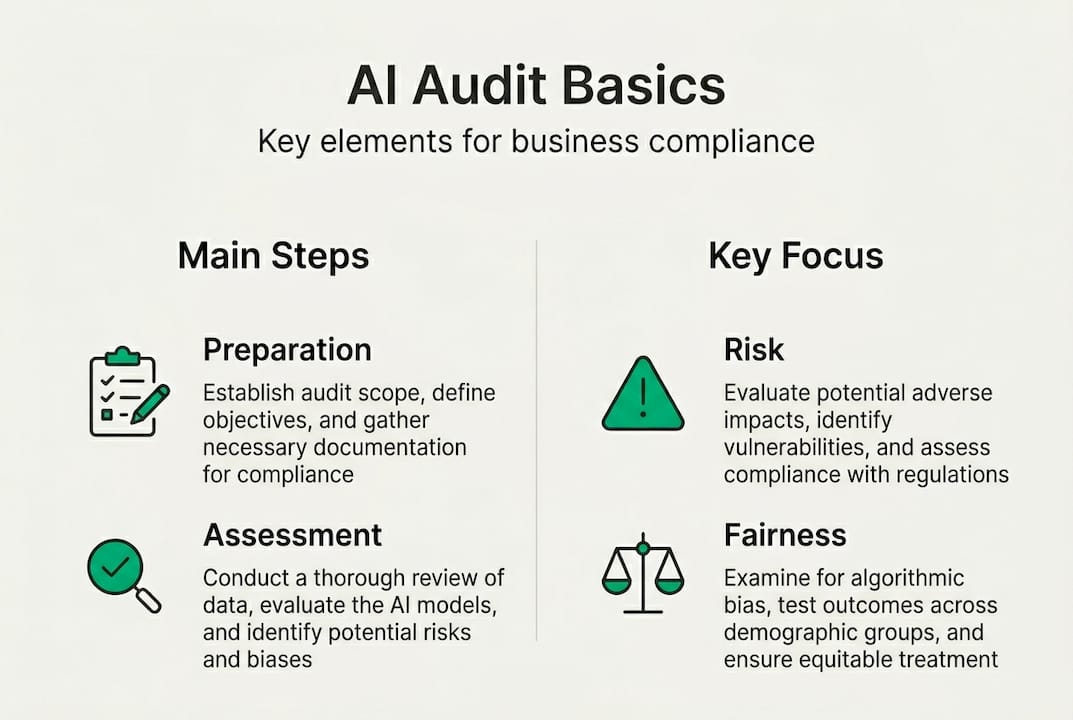 AI Audit Basics
Key elements for business compliance

Main Steps

Preparation
Establish audit scope, define objectives, and gather necessary documentation for compliance

Assessment
Conduct a thorough review of data, evaluate the AI models, and identify potential risks and biases

Key Focus

Risk
Evaluate potential adverse impacts, identify vulnerabilities, and assess compliance with regulations

Fairness
Examine for algorithmic bias, test outcomes across demographic groups, and ensure equitable treatment