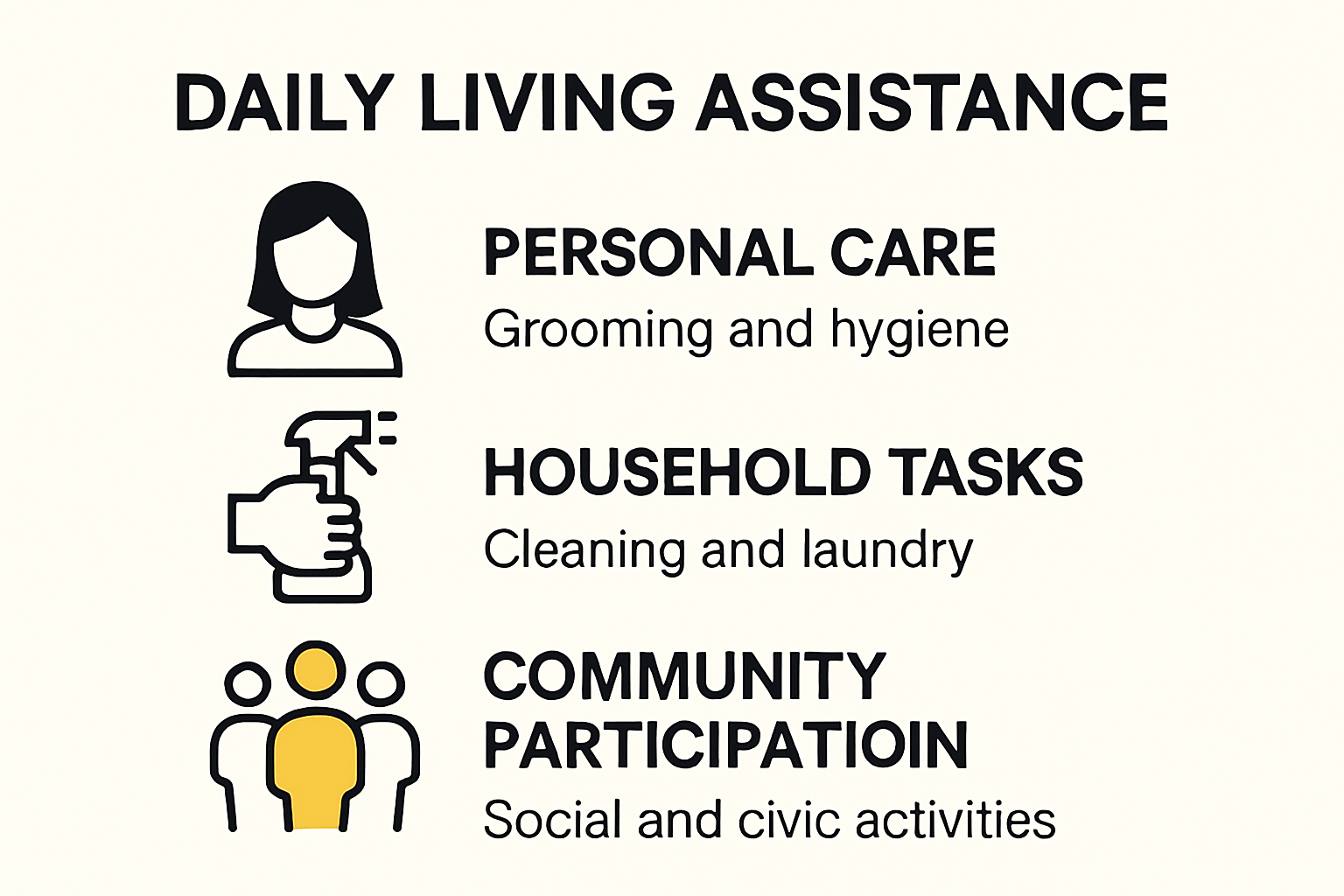 DAILY LIVING ASSISTANCE

PERSONAL CARE
Grooming and hygiene

HOUSEHOLD TASKS
Cleaning and laundry

COMMUNITY PARTICIPATIOIN
Social and civic activities