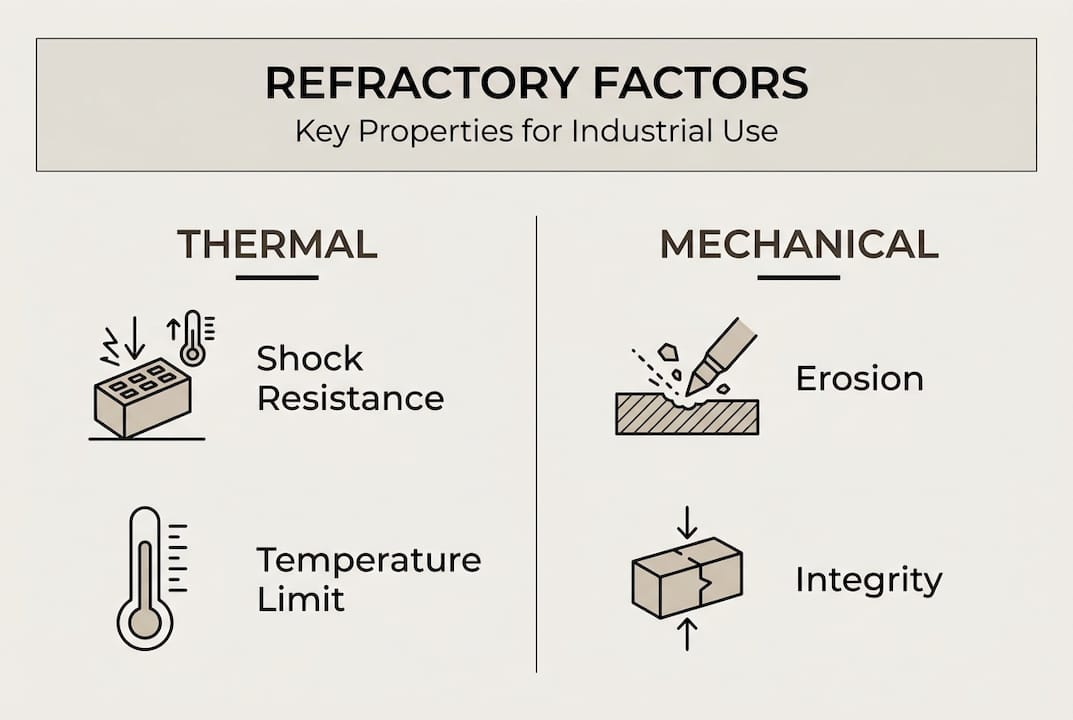 REFRACTORY FACTORS
Key Properties for Industrial Use

THERMAL

Shock Resistance

Temperature Limit

MECHANICAL

Erosion

Integrity