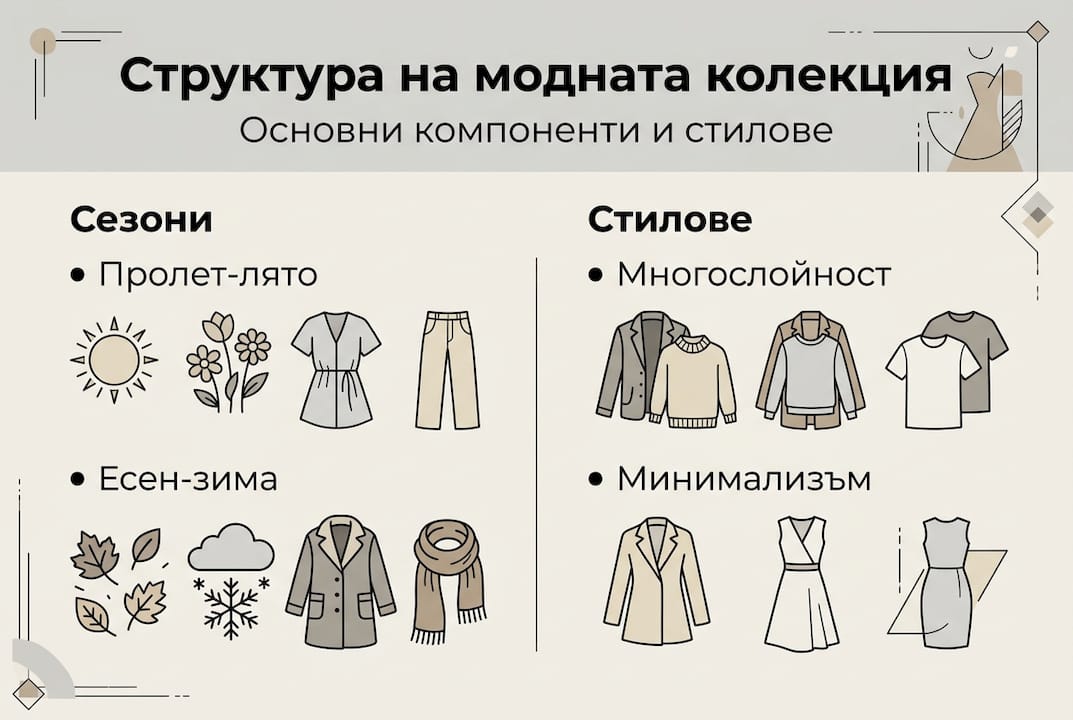 Структура на модната колекция
Основни компоненти и стилове

Сезони
• Пролет-лято
• Есен-зима

Стилове
• Многослойност
• Минимализъм