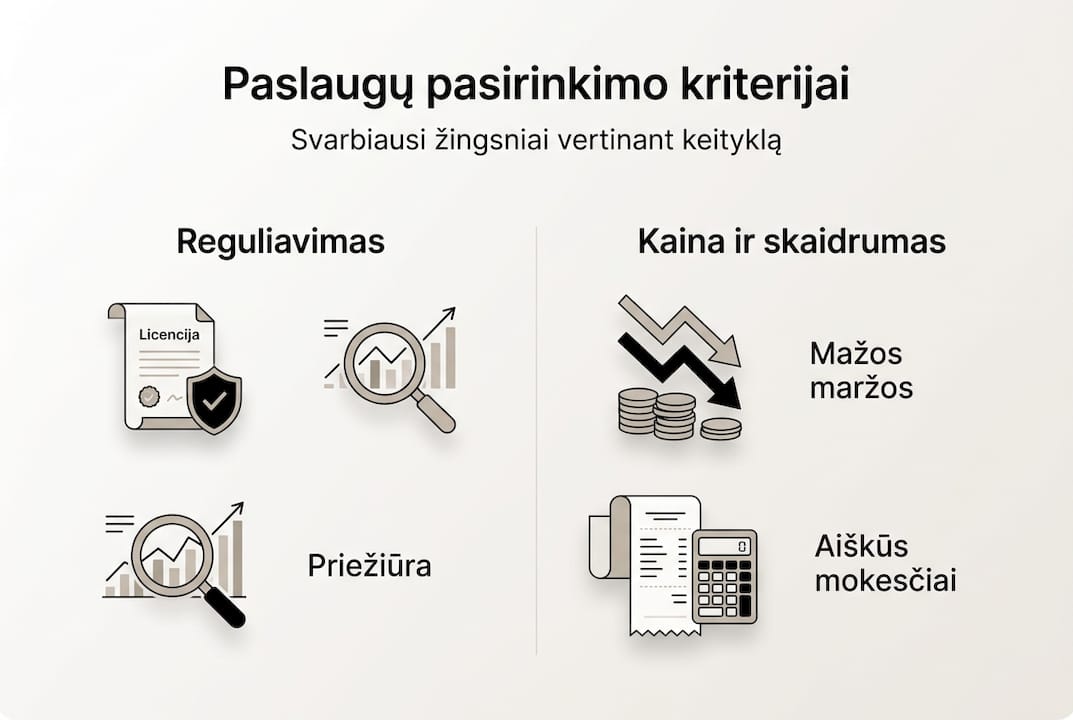 Paslaugų pasirinkimo kriterijai

Svarbiausi žingsniai vertinant keityklą

Reguliavimas

Licencija

Priežiūra

Kaina ir skaidrumas

Mažos maržos

Aiškūs mokesčiai