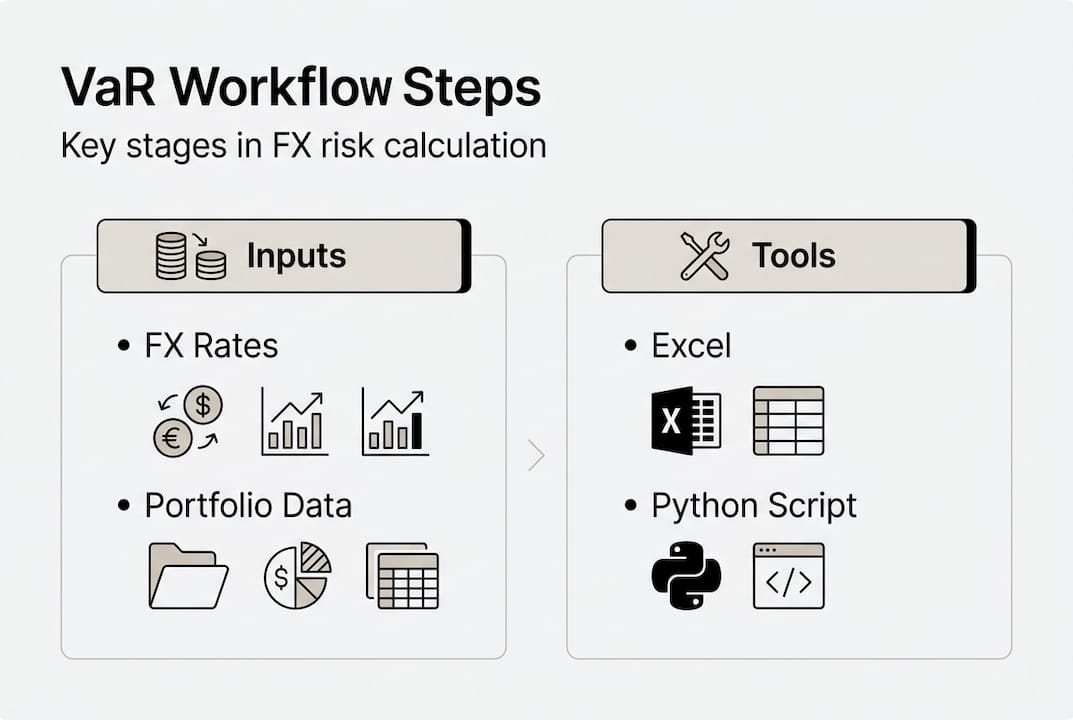 VaR Workflow Steps

Key stages in FX risk calculation

Inputs

• FX Rates

$ €

• Portfolio Data

$

Tools

• Excel

X

• Python Script

</>