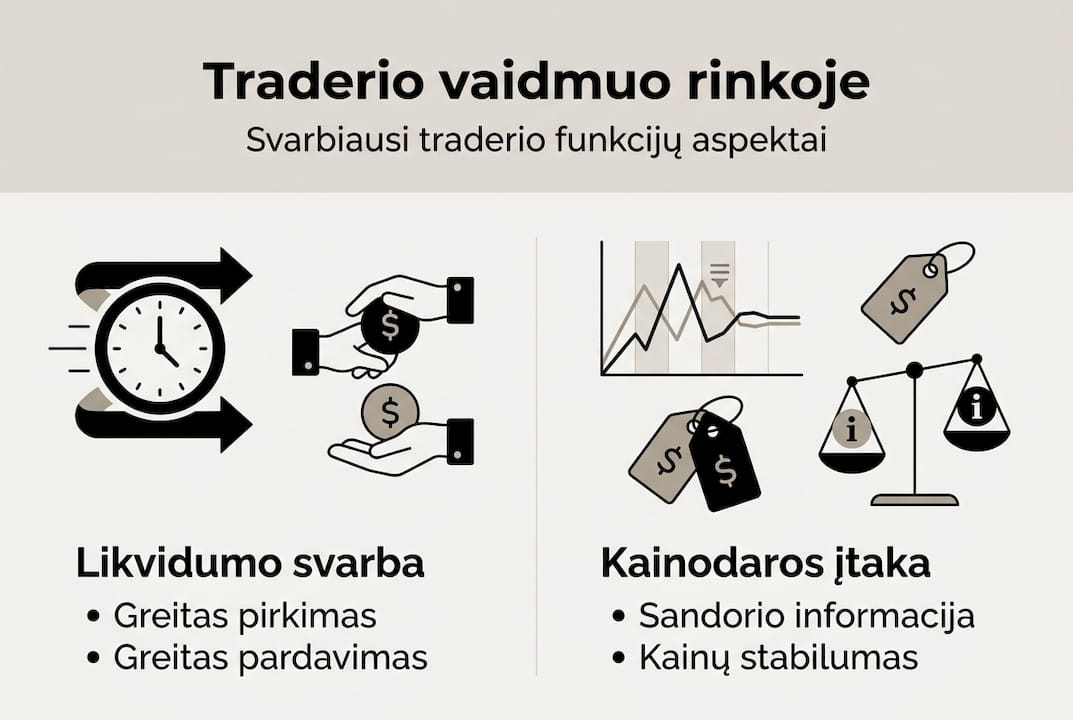 Traderio vaidmuo rinkoje

Svarbiausi traderio funkcijų aspektai

$

$

$

$

$

i

i

Likvidumo svarba
• Greitas pirkimas
• Greitas pardavimas

Kainodaros įtaka
• Sandorio informacija
• Kainų stabilumas