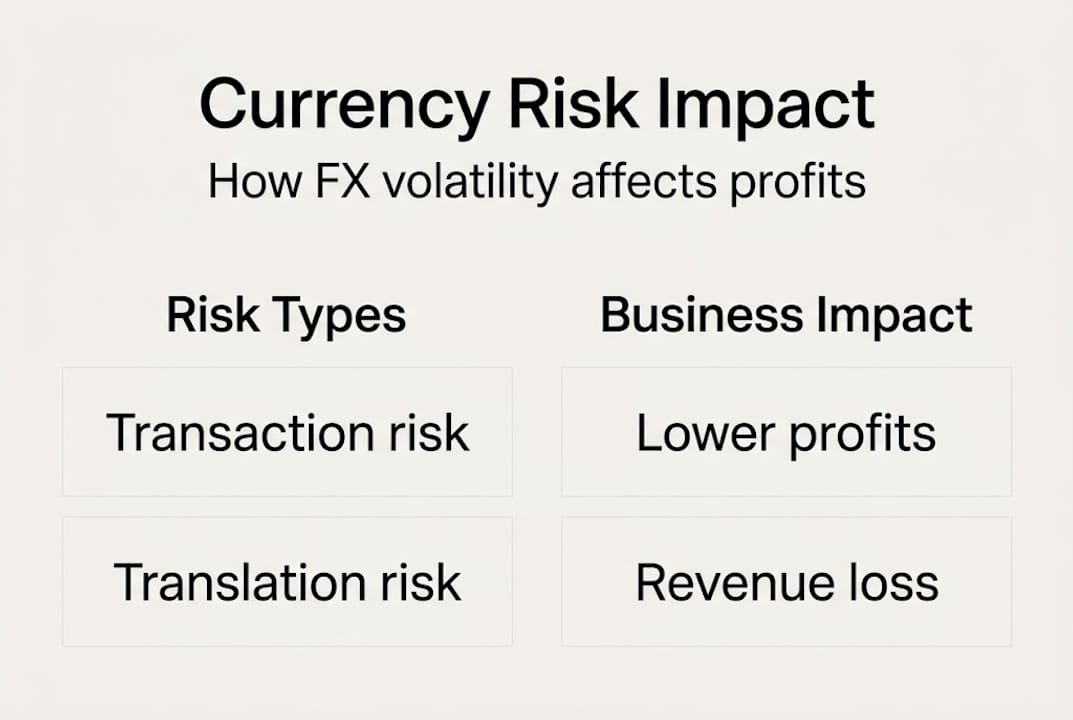 Currency Risk Impact

How FX volatility affects profits

| Risk Types | Business Impact |
|---|---|
| Transaction risk | Lower profits |
| Translation risk | Revenue loss |