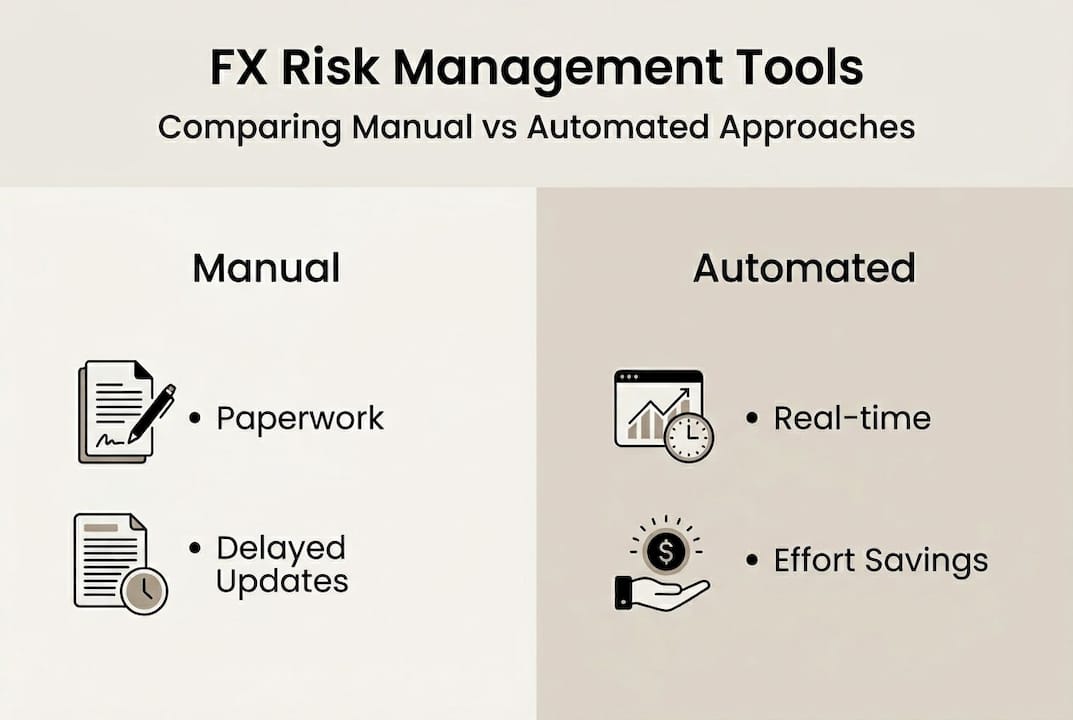 FX Risk Management Tools

Comparing Manual vs Automated Approaches

Manual

• Paperwork

• Delayed Updates

Automated

• Real-time

• Effort Savings