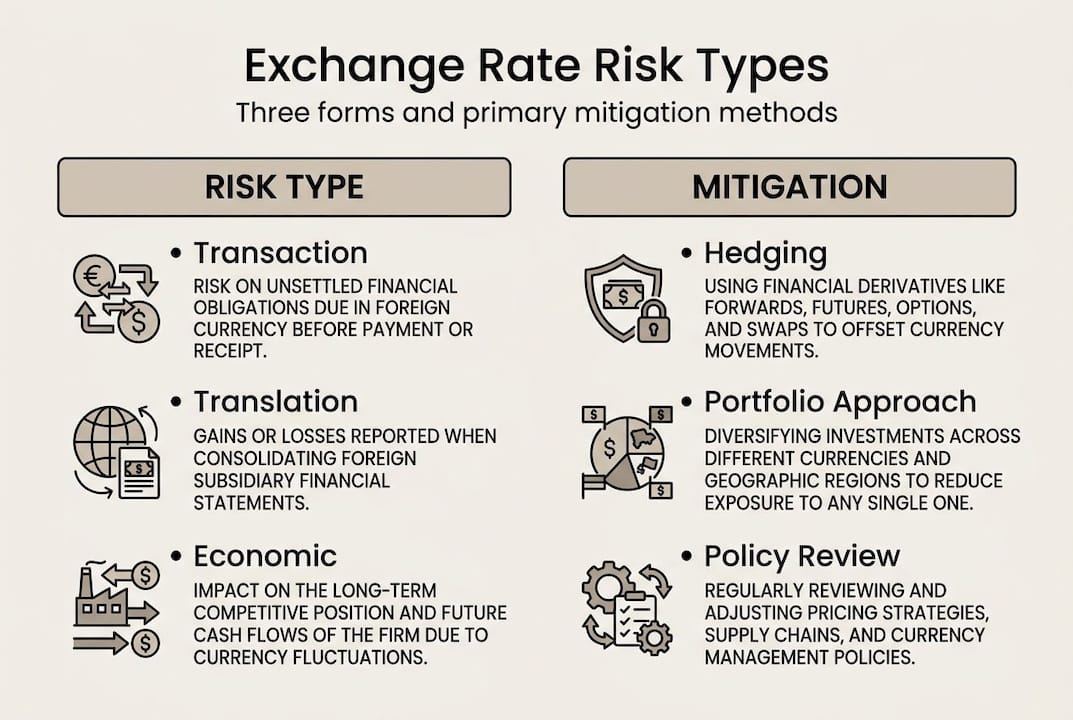 Exchange Rate Risk Types
Three forms and primary mitigation methods

RISK TYPE

• Transaction
RISK ON UNSETTLED FINANCIAL OBLIGATIONS DUE IN FOREIGN CURRENCY BEFORE PAYMENT OR RECEIPT.

• Translation
GAINS OR LOSSES REPORTED WHEN CONSOLIDATING FOREIGN SUBSIDIARY FINANCIAL STATEMENTS.

• Economic
IMPACT ON THE LONG-TERM COMPETITIVE POSITION AND FUTURE CASH FLOWS OF THE FIRM DUE TO CURRENCY FLUCTUATIONS.

MITIGATION

• Hedging
USING FINANCIAL DERIVATIVES LIKE FORWARDS, FUTURES, OPTIONS, AND SWAPS TO OFFSET CURRENCY MOVEMENTS.

• Portfolio Approach
DIVERSIFYING INVESTMENTS ACROSS DIFFERENT CURRENCIES AND GEOGRAPHIC REGIONS TO REDUCE EXPOSURE TO ANY SINGLE ONE.

• Policy Review
REGULARLY REVIEWING AND ADJUSTING PRICING STRATEGIES, SUPPLY CHAINS, AND CURRENCY MANAGEMENT POLICIES.