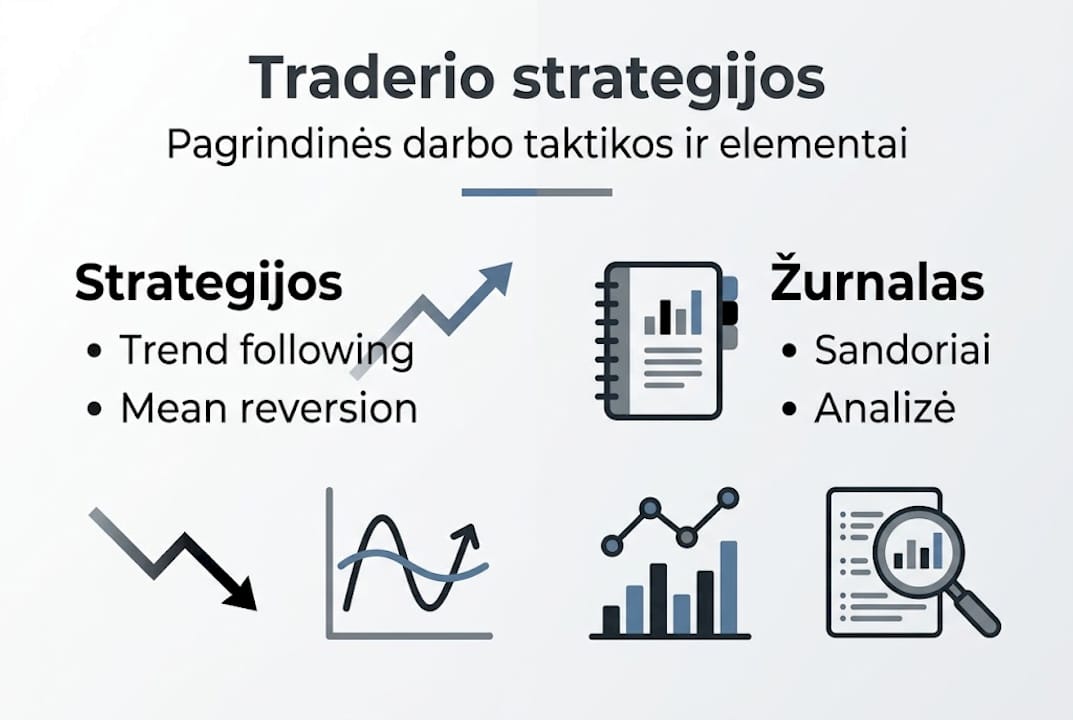 Traderio strategijos
Pagrindinės darbo taktikos ir elementai

Strategijos
• Trend following
• Mean reversion

Žurnalas
• Sandoriai
• Analizė