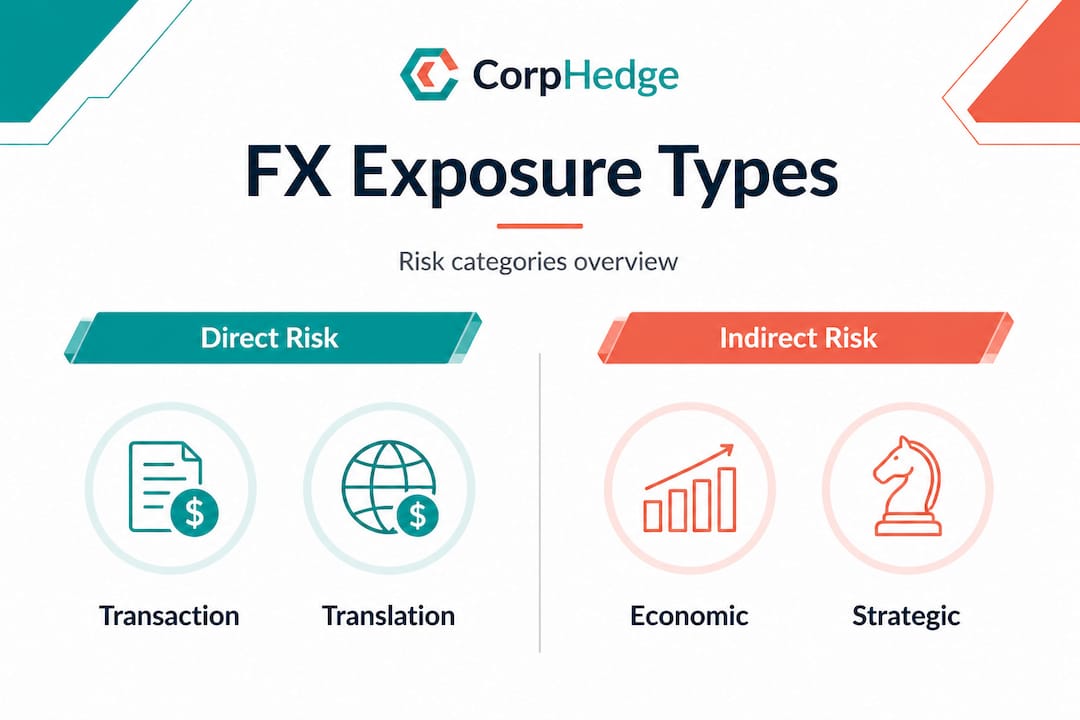 CorpHedge

FX Exposure Types

Risk categories overview

Direct Risk

$

$

Transaction

Translation

Indirect Risk

Economic

Strategic